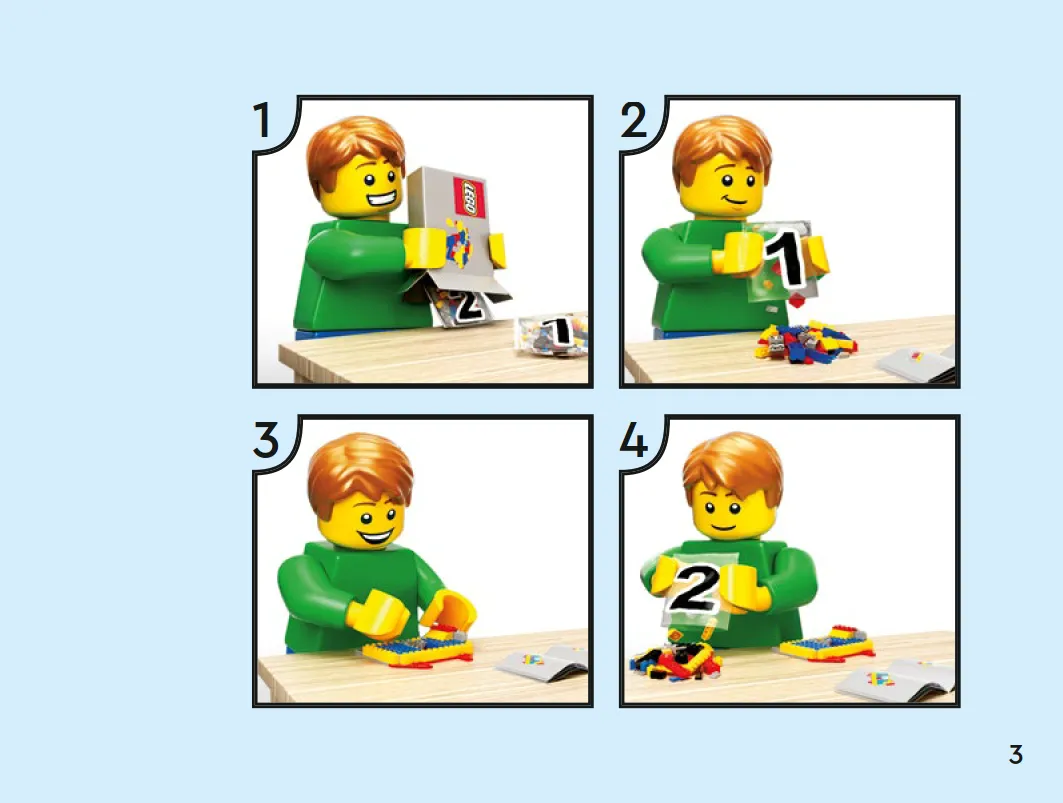 1

LEGO

2

1

2

1

3

4

2

3