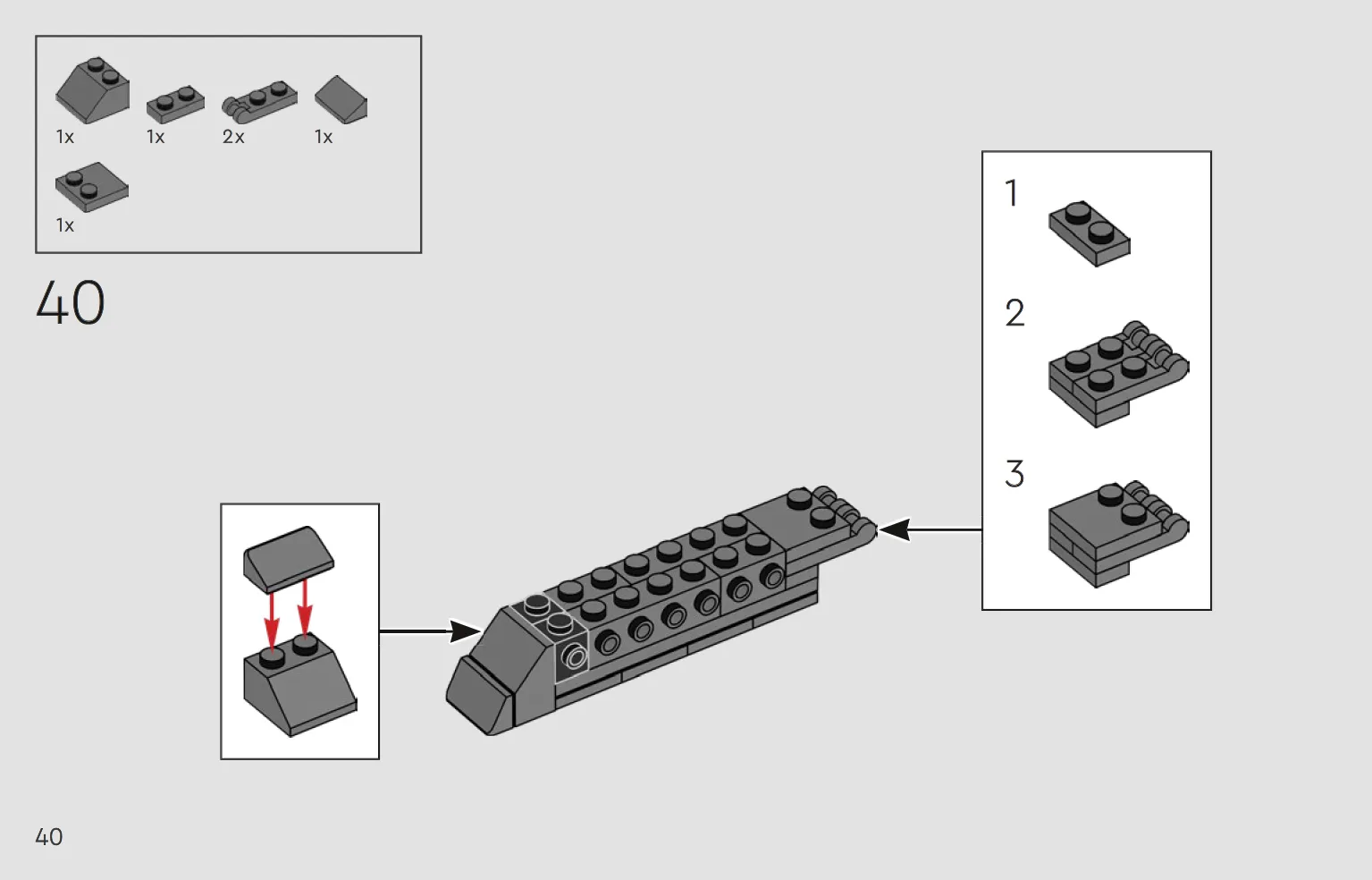 1x 1x 2x 1x

1x

40

1

2

3

40