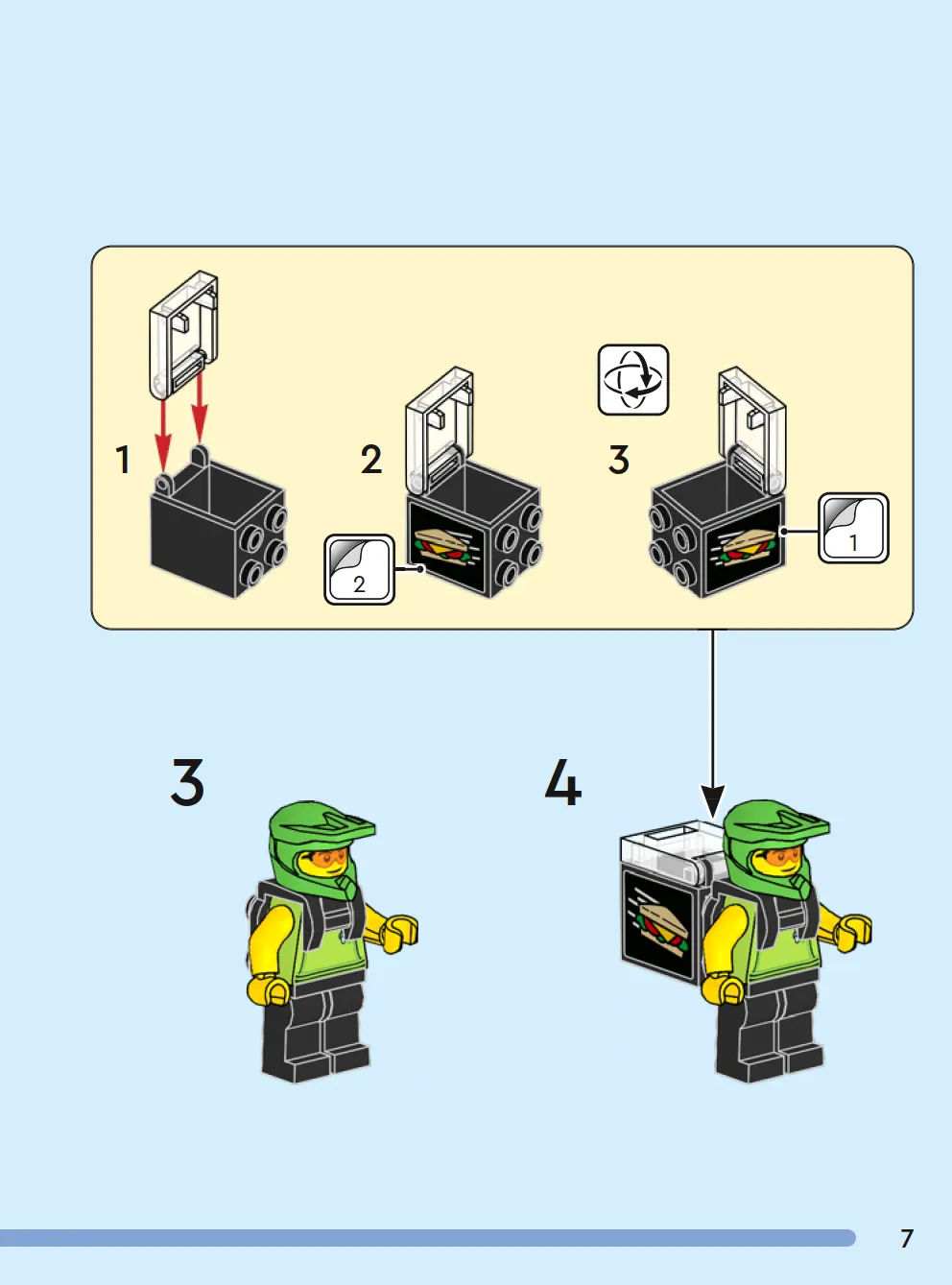 1

2

2

3

1

3

4

7