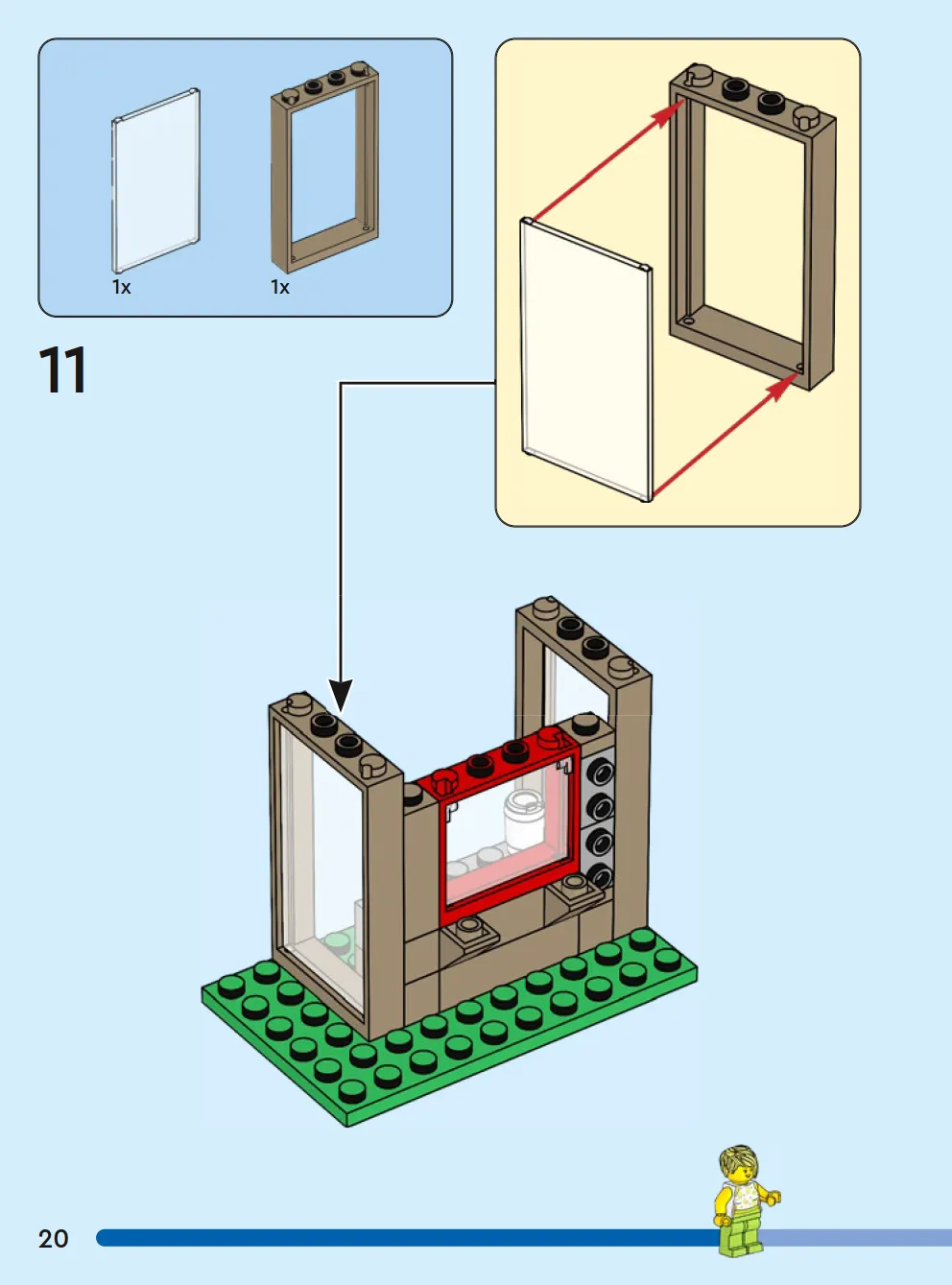 1x 1x

11

20