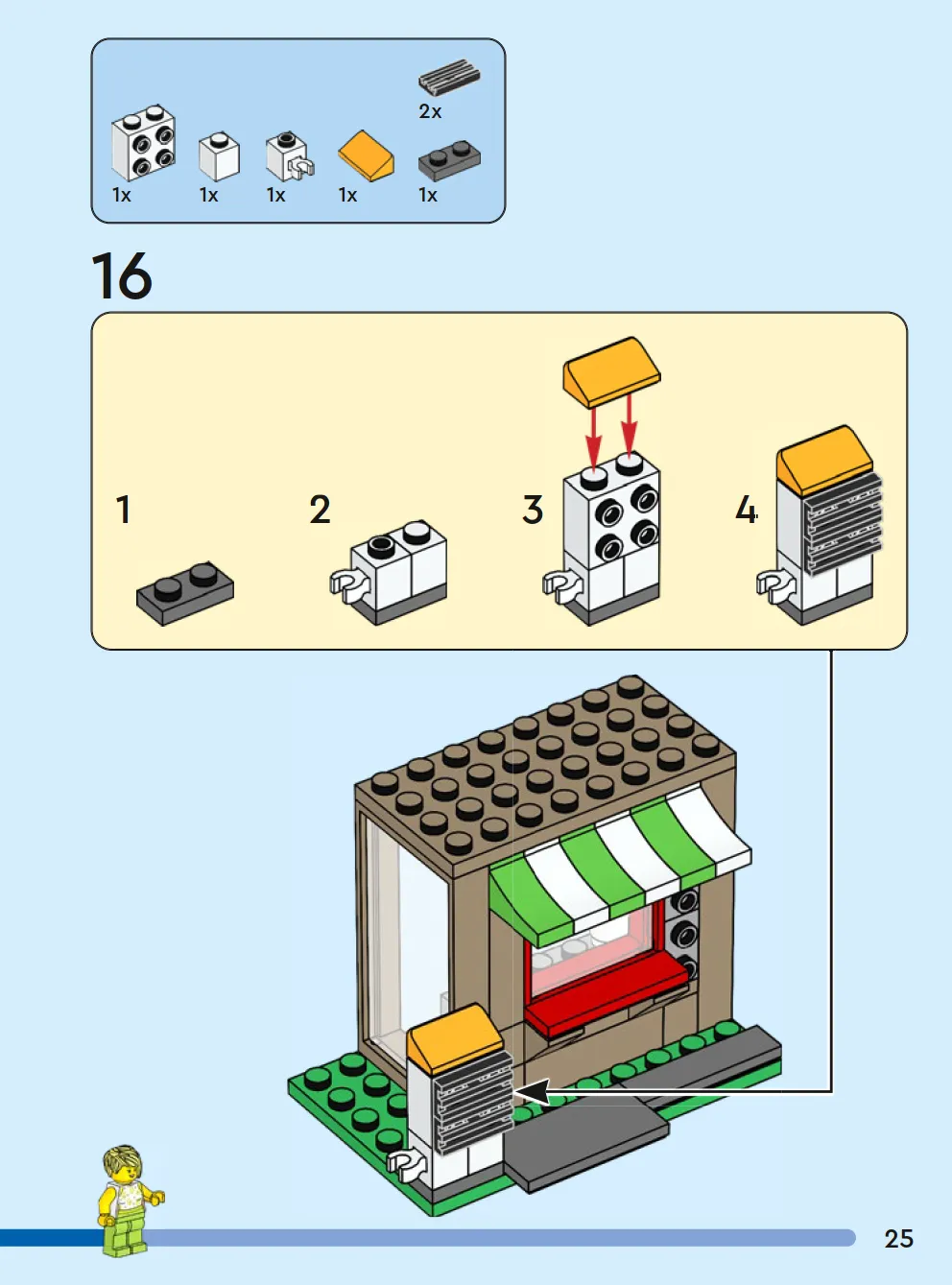 2x

1x 1x 1x 1x 1x

16

1

2

3

4

25