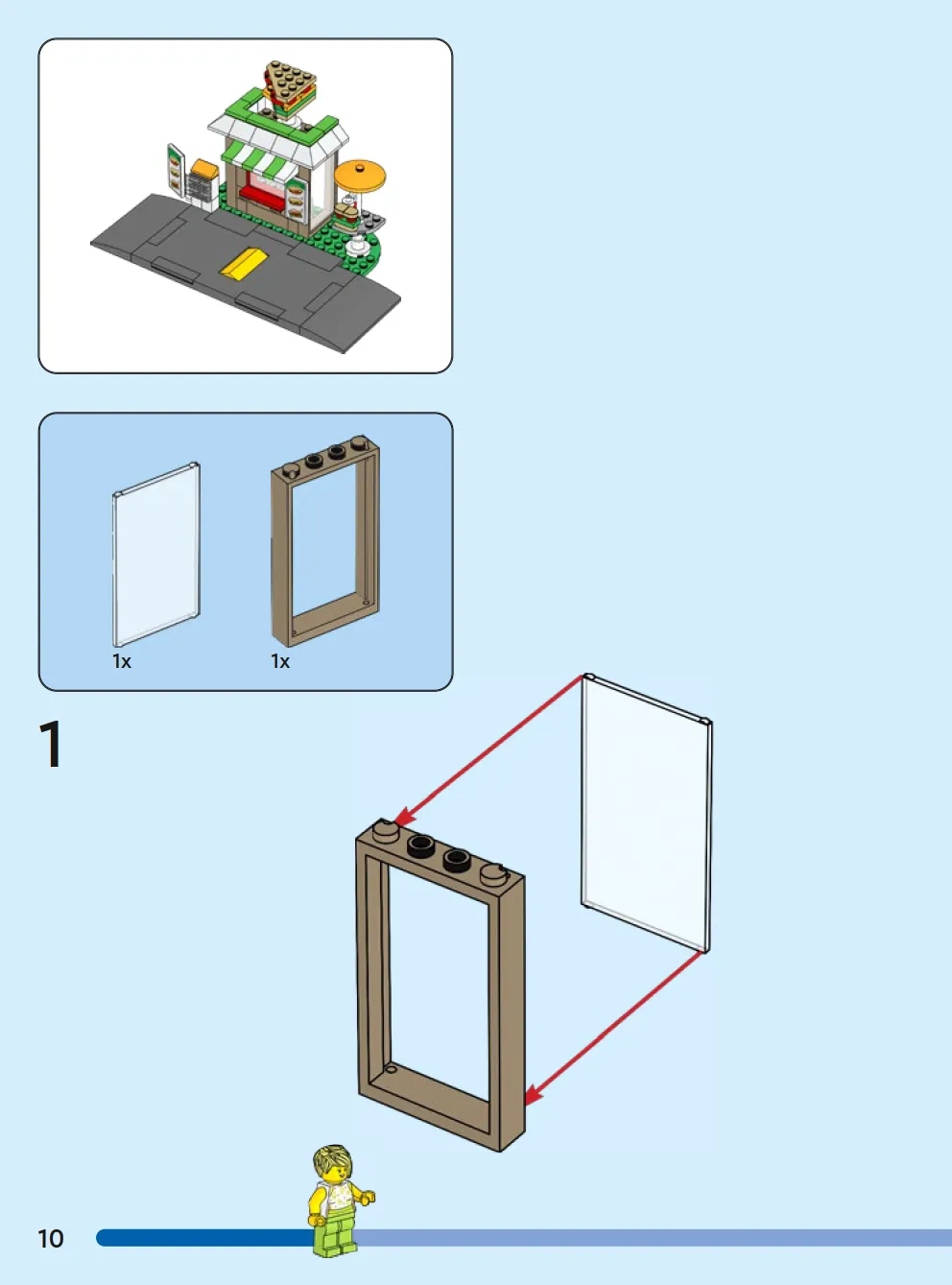 1x 1x

1

10