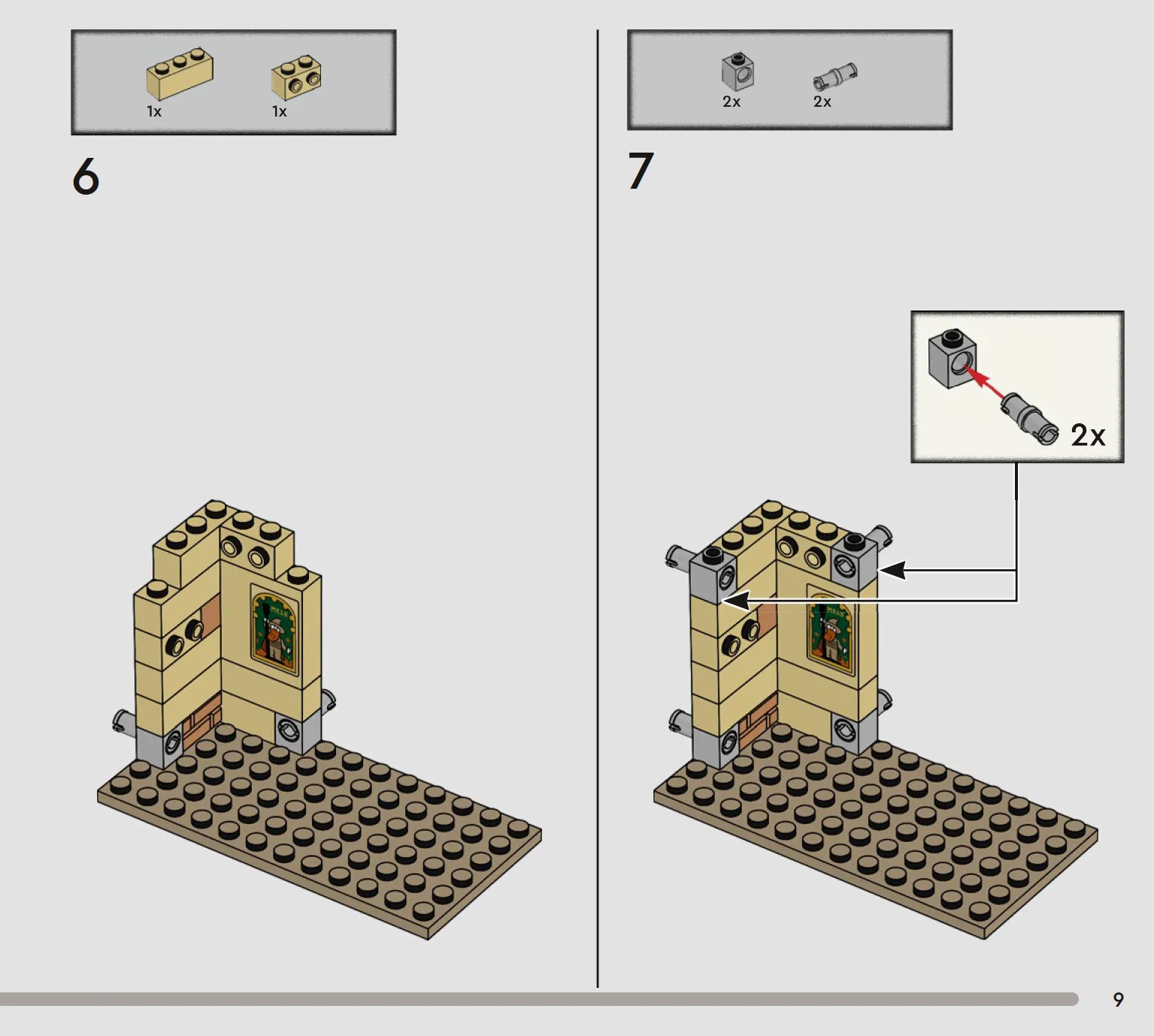 1x 1x

6

2x 2x

7

2x

9