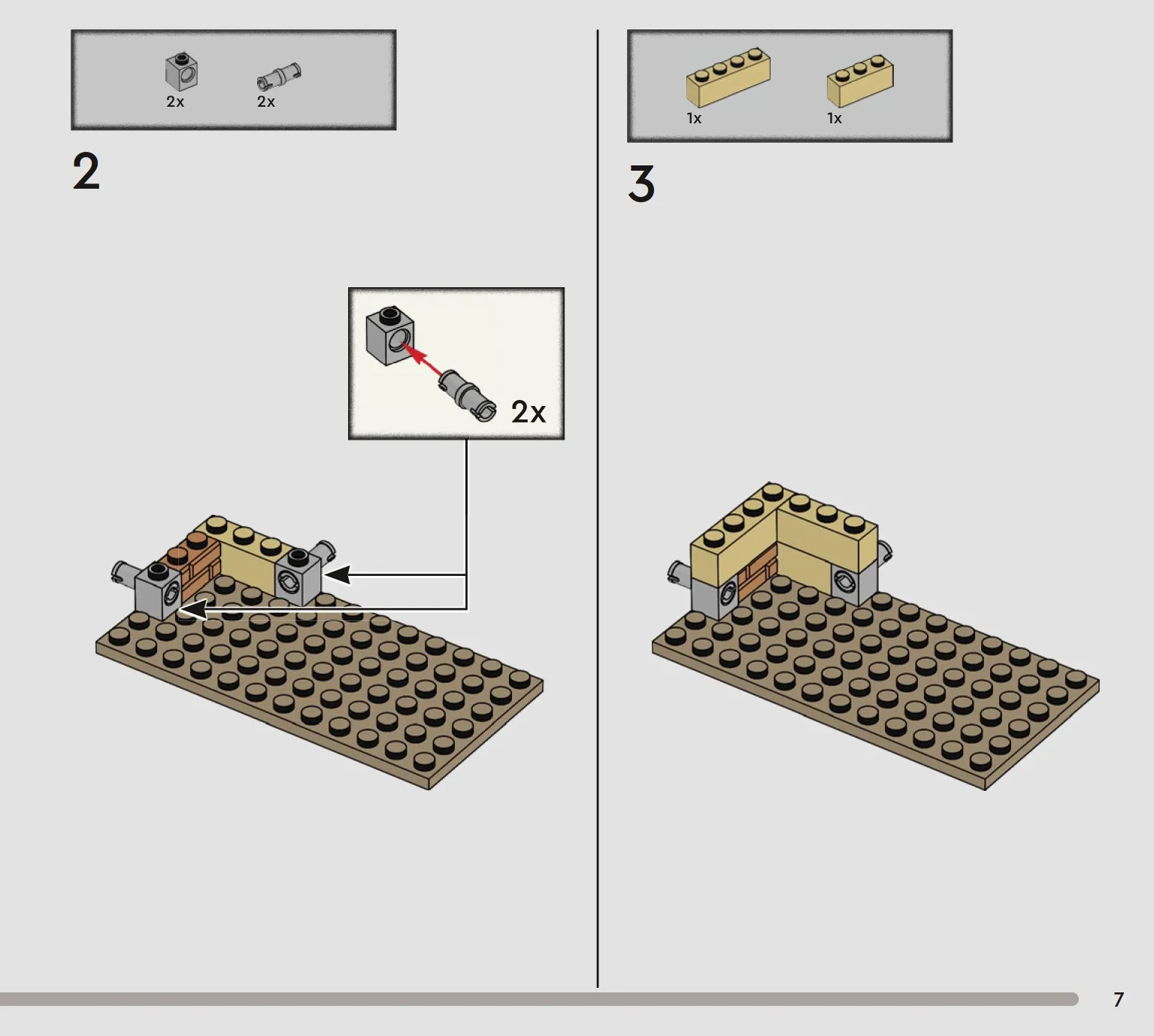 2x 2x

2

2x

1x 1x

3

7