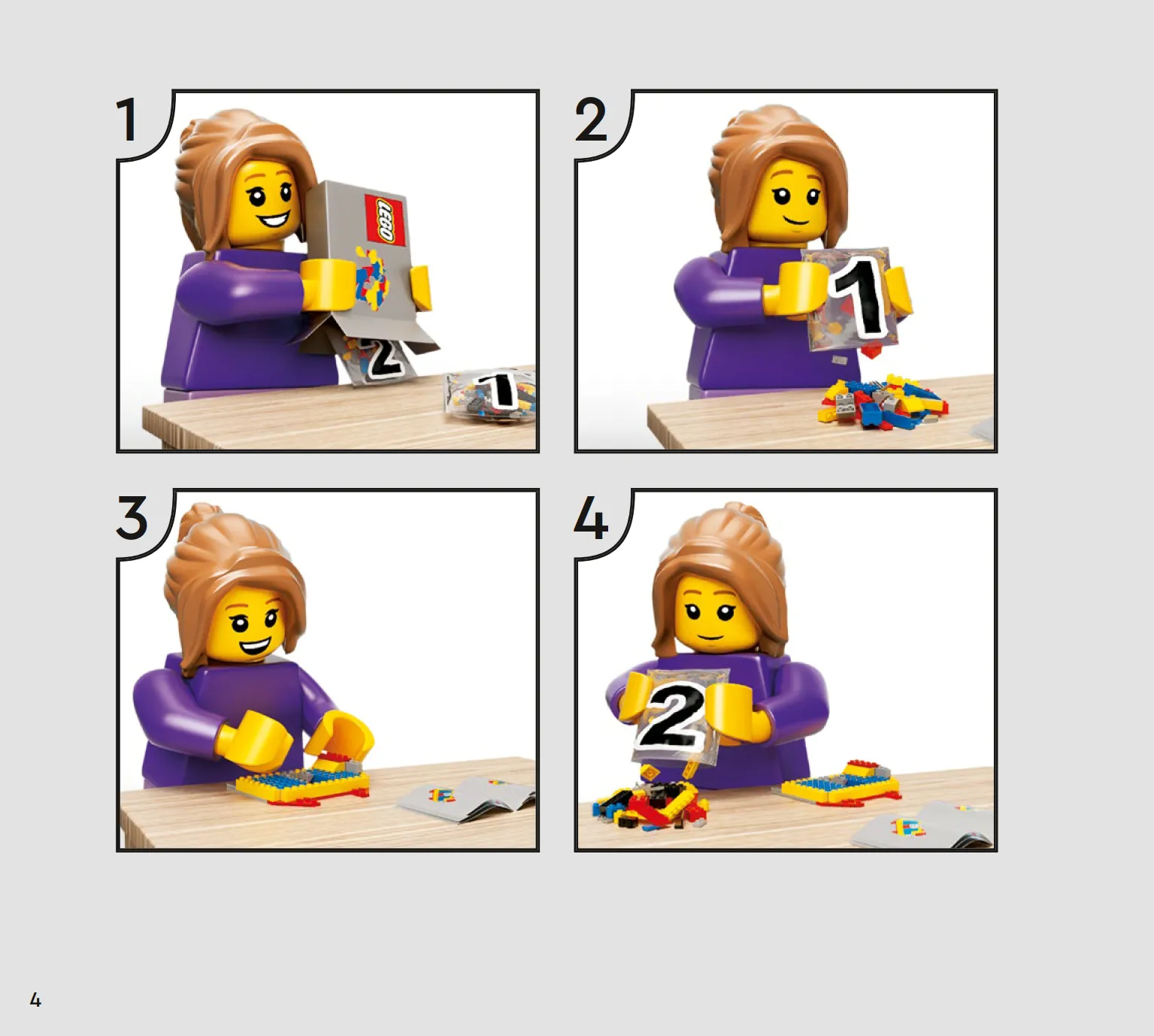 1

LEGO

2

1

2

1

3

4

2

4