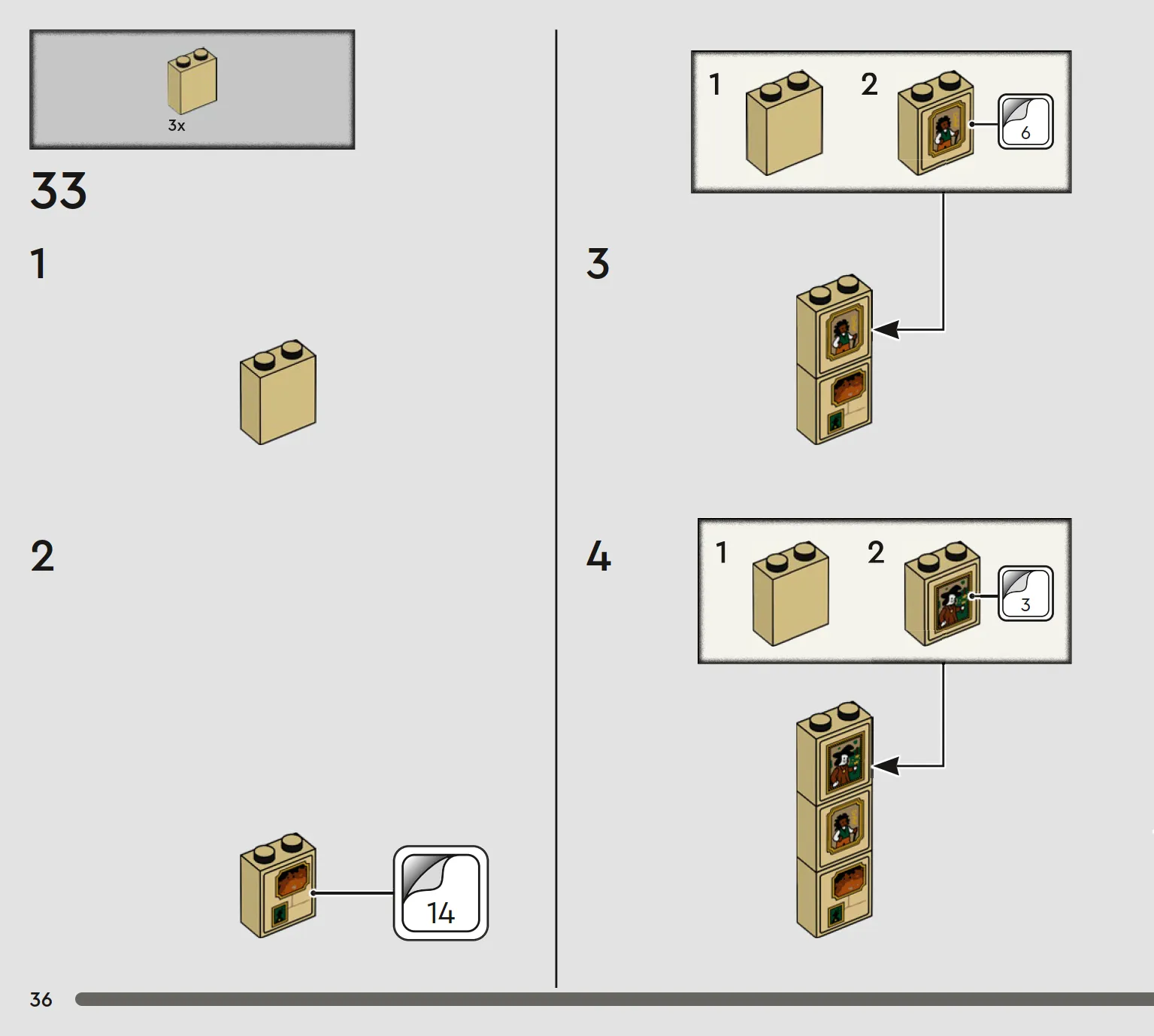 3x

33

1

2

14

1

2

6

3

4

1

2

3

36