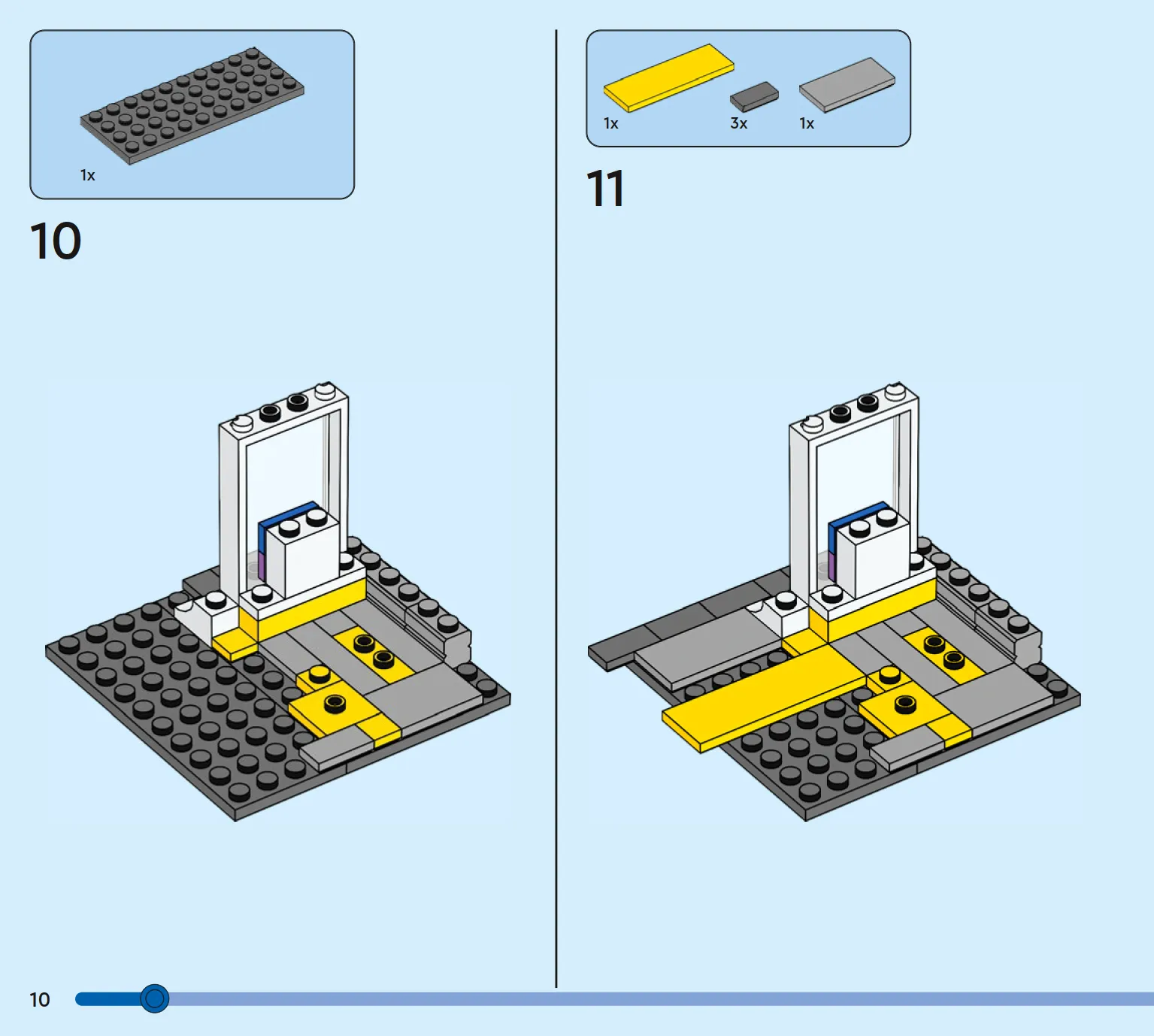 1x

10

1x 3x 1x

11

10