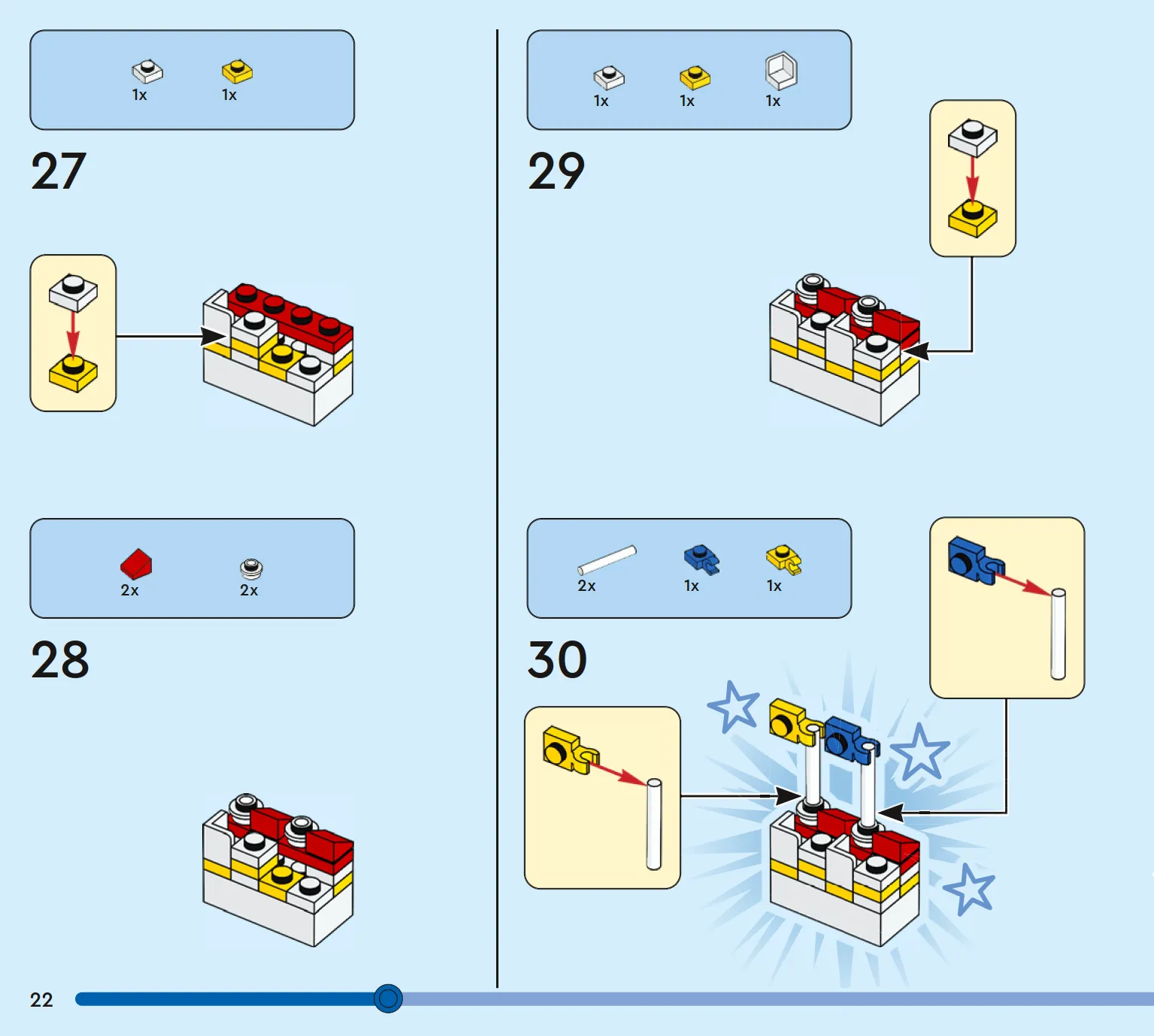 1x 1x

27

2x 2x

28

1x 1x 1x

29

2x 1x 1x

30

22