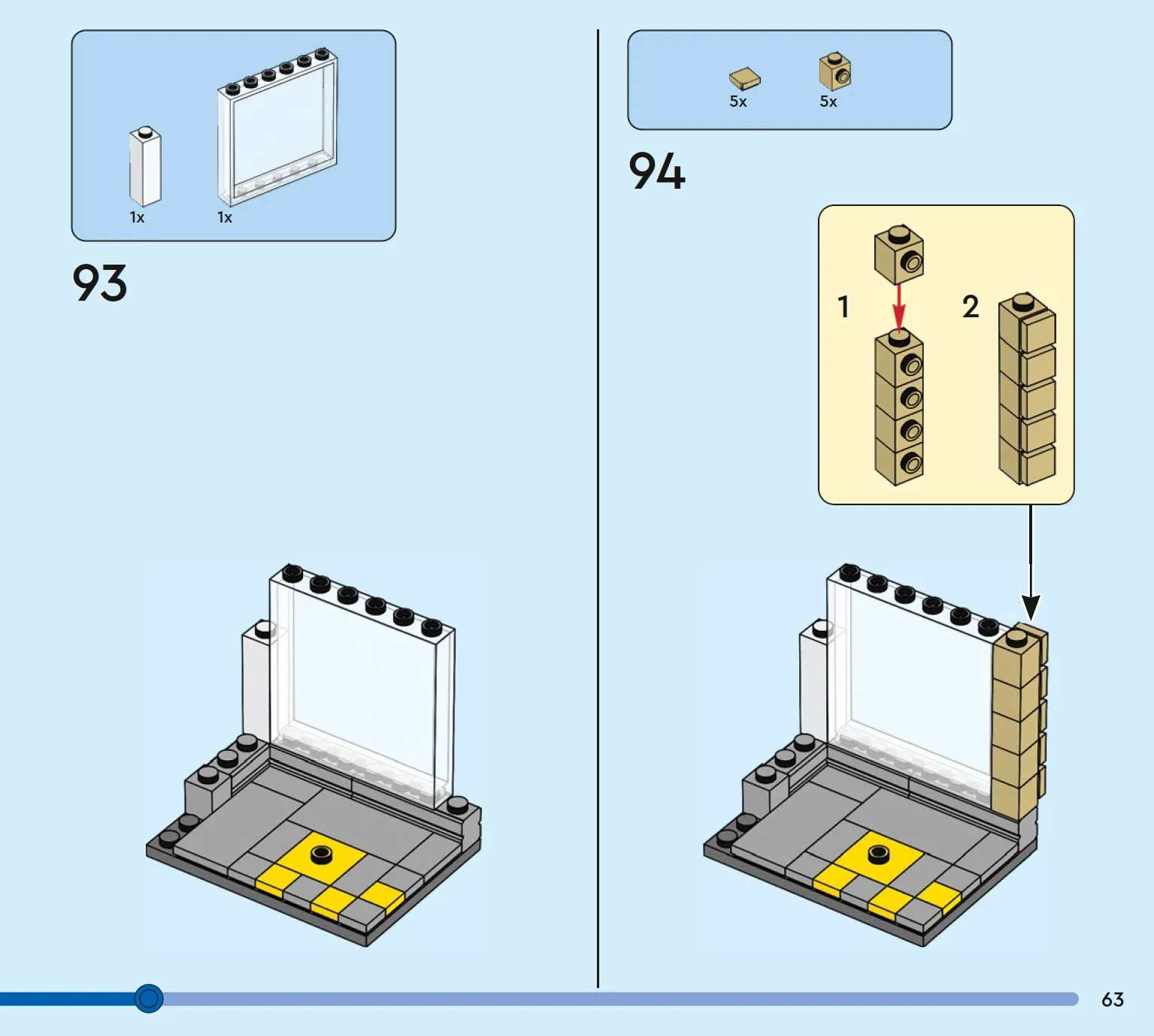 1x 1x

93

5x 5x

94

1

2

63