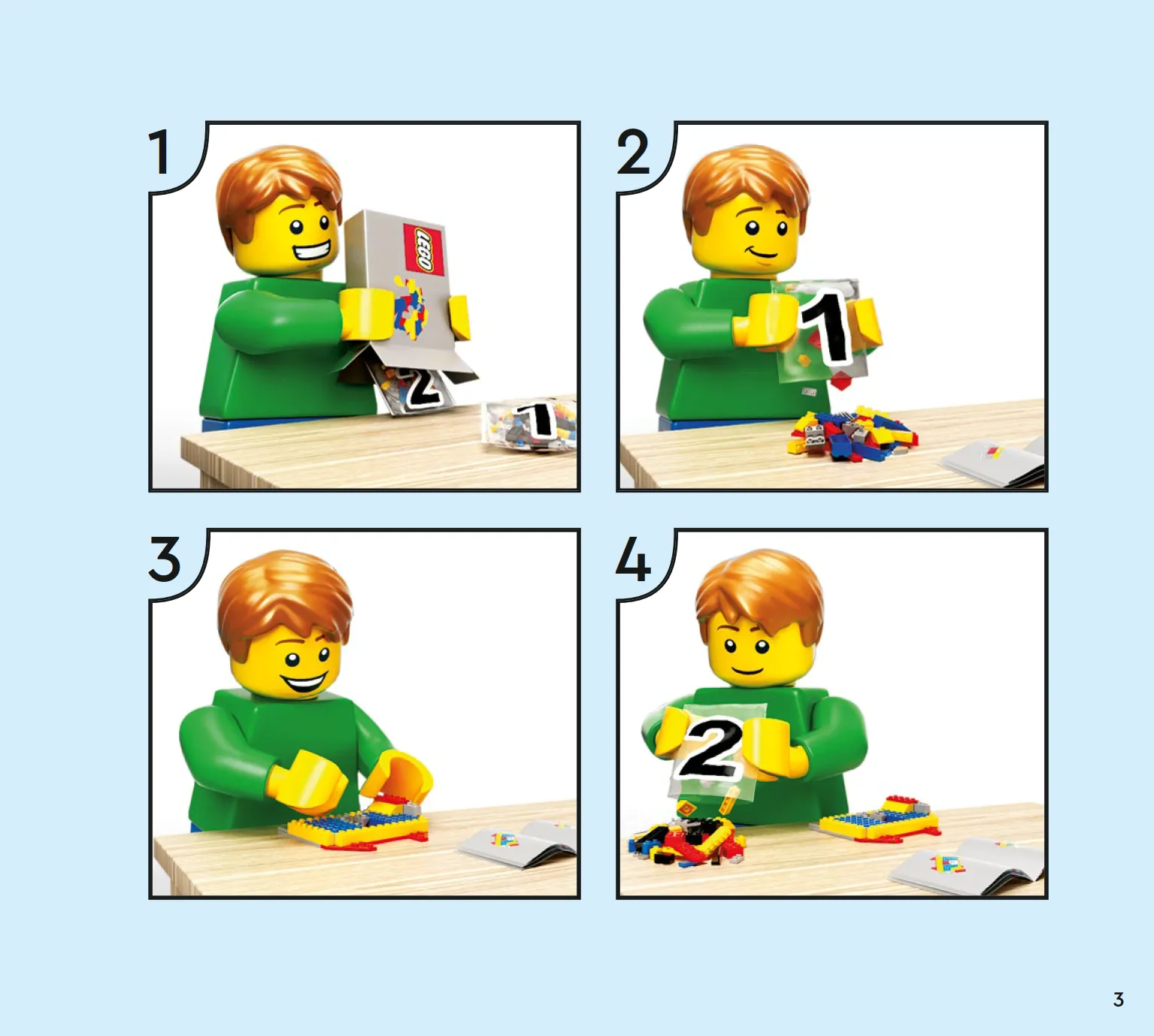 1

LEGO

2

1

2

1

3

4

2

3