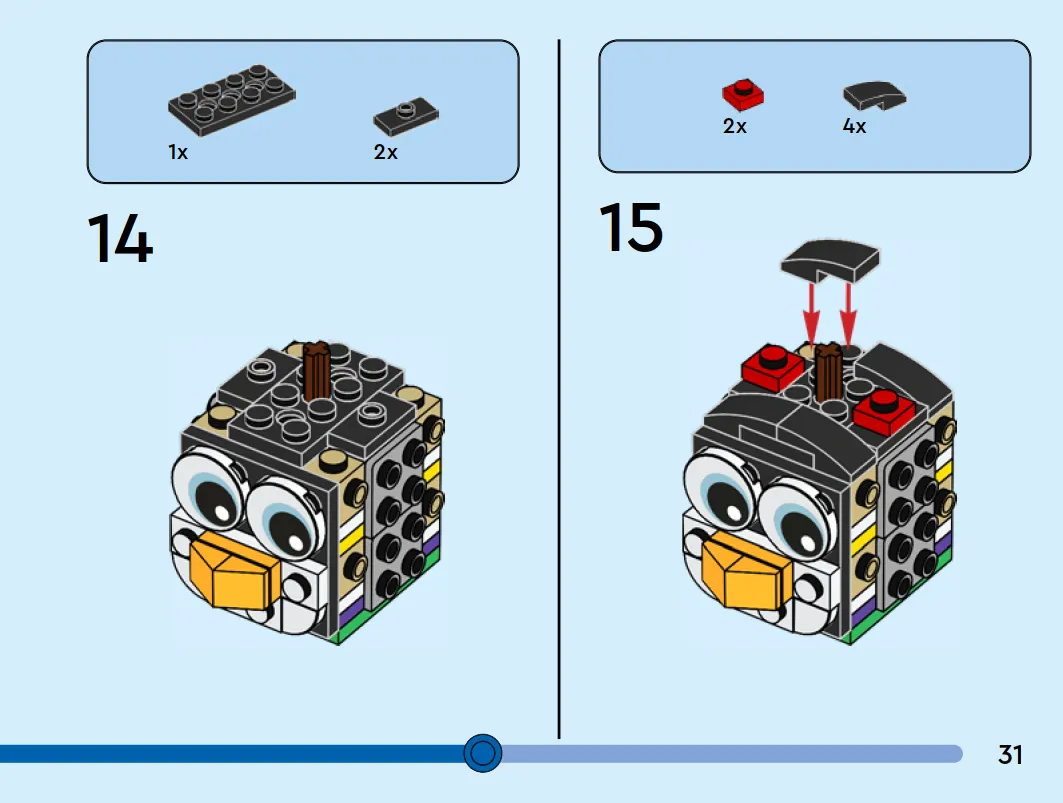 1x
2x

14

2x
4x

15

31