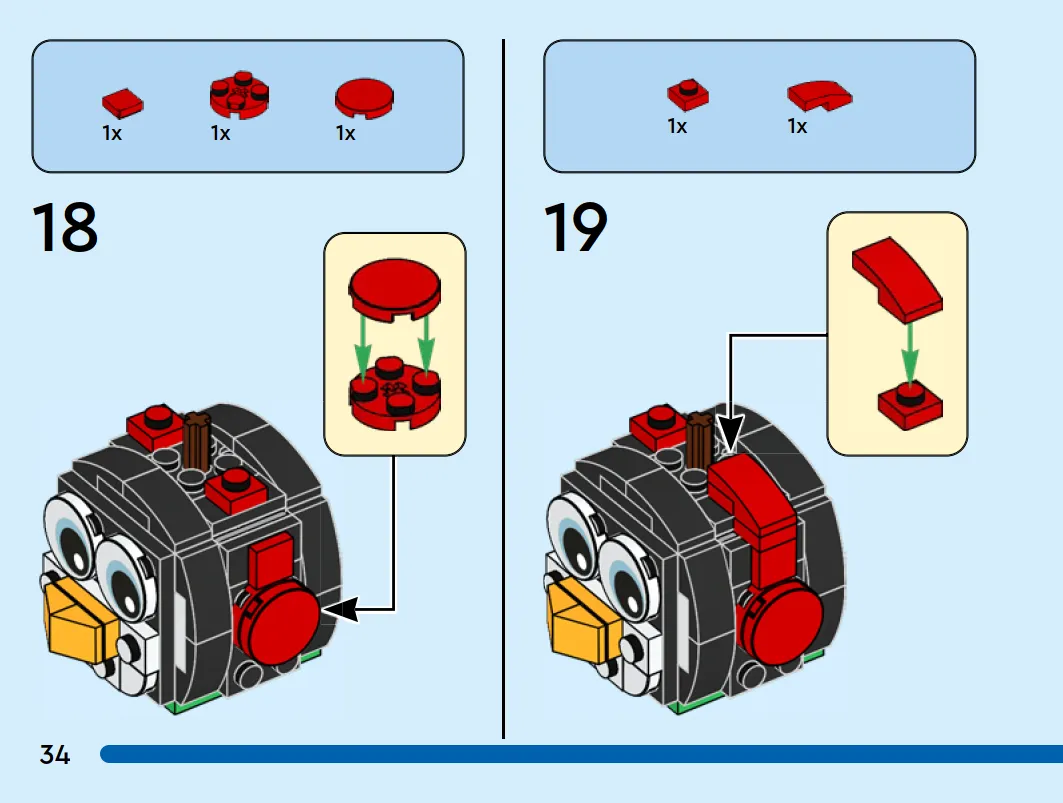 1x 1x 1x

18

1x 1x

19

34