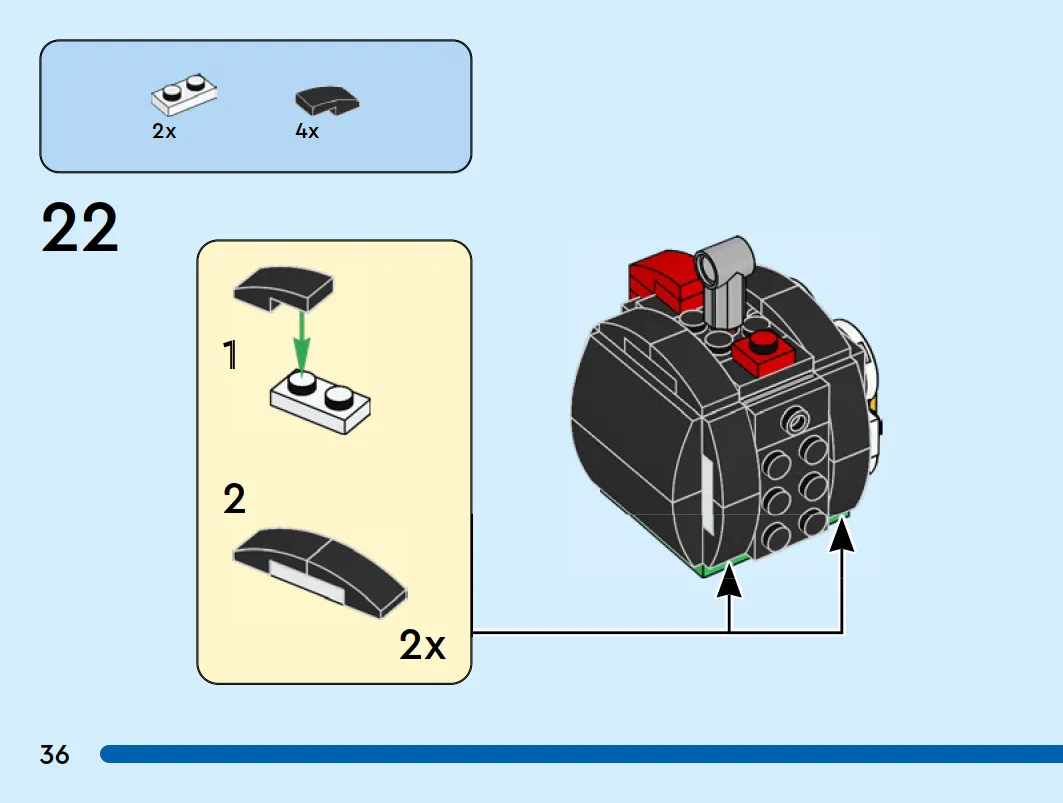 2x
4x

22

1

2

2x

36