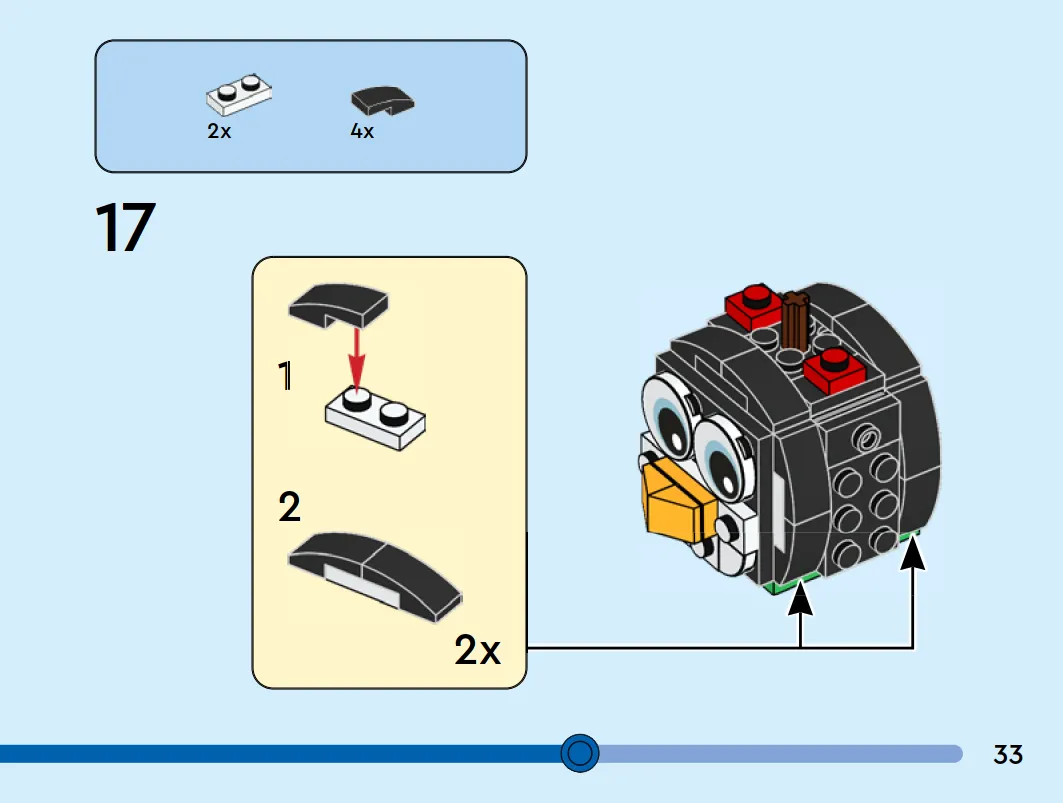 2x 4x

17

1

2

2x

33