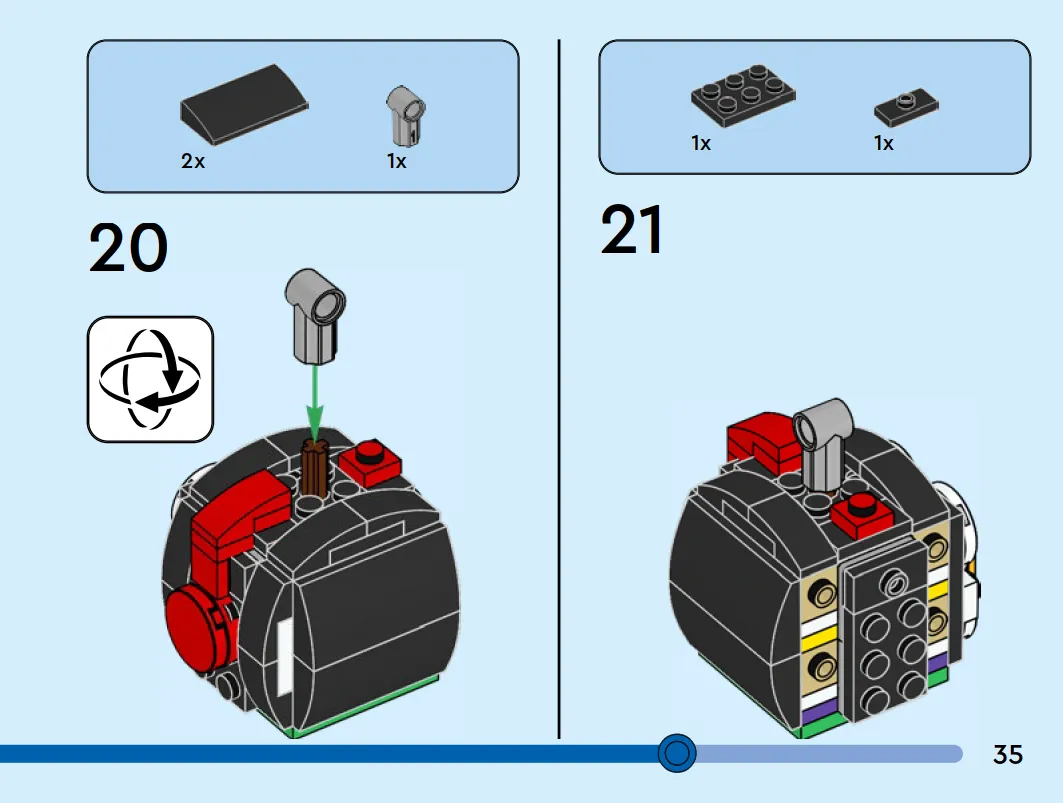 2x 1x

20

1x 1x

21

35