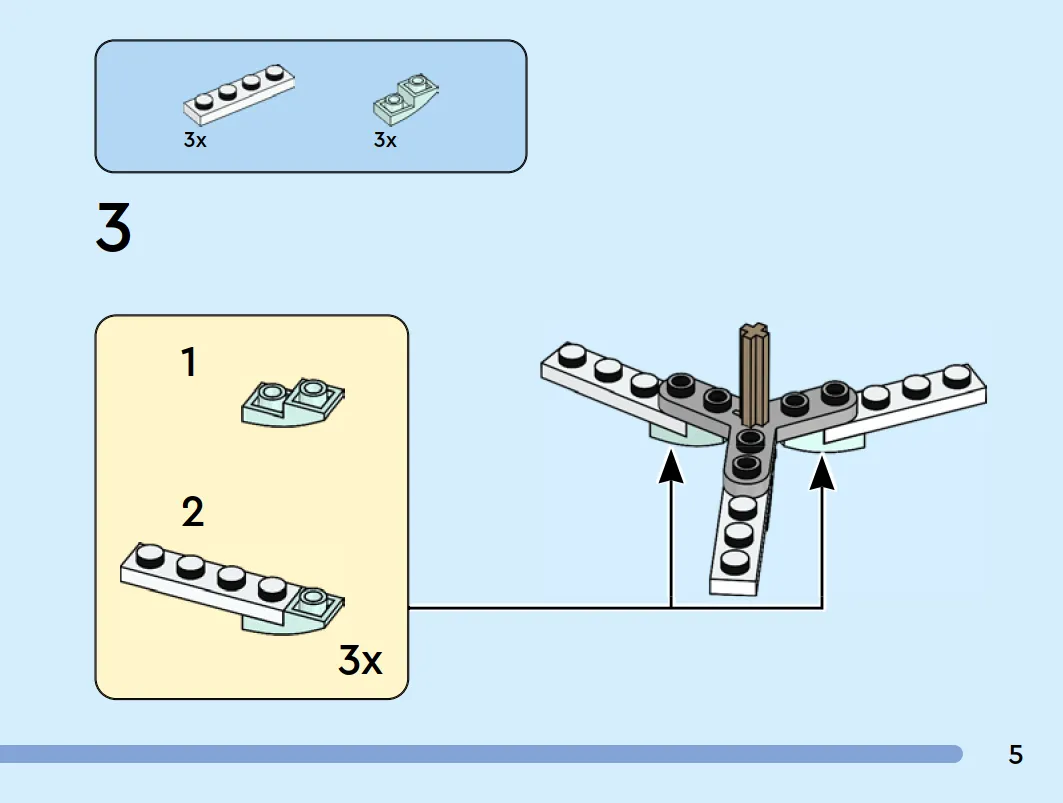 3x
3x

3

1

2

3x

5