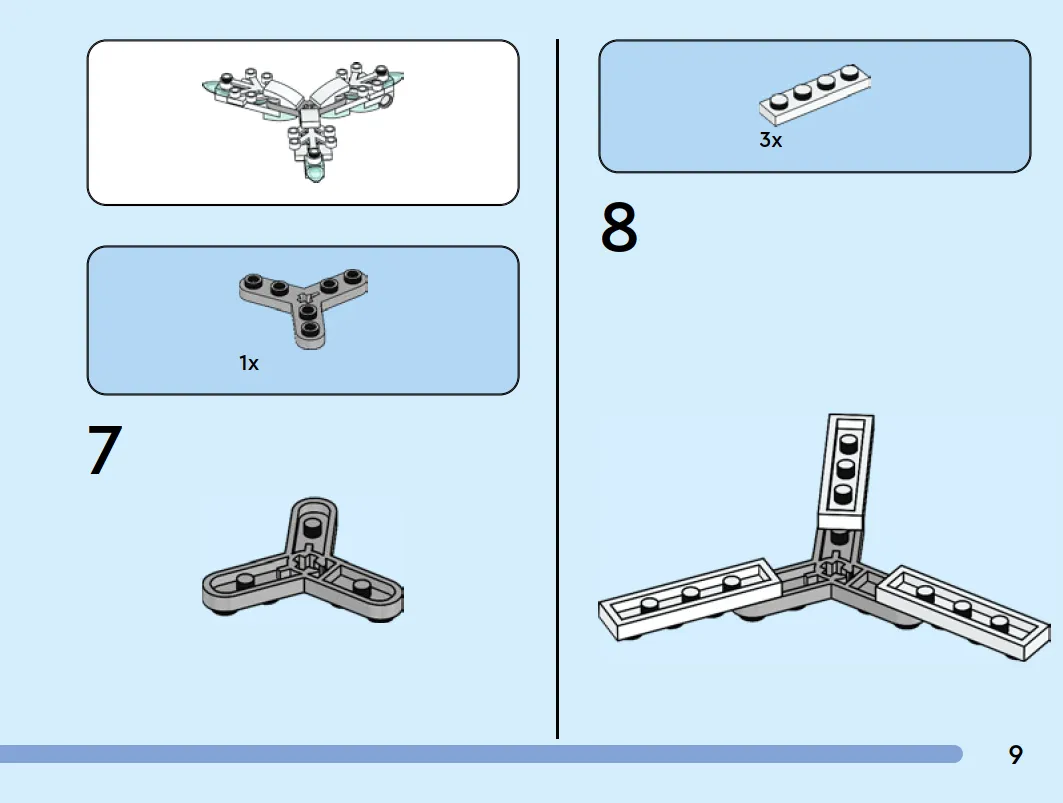 1x

7

3x

8

9