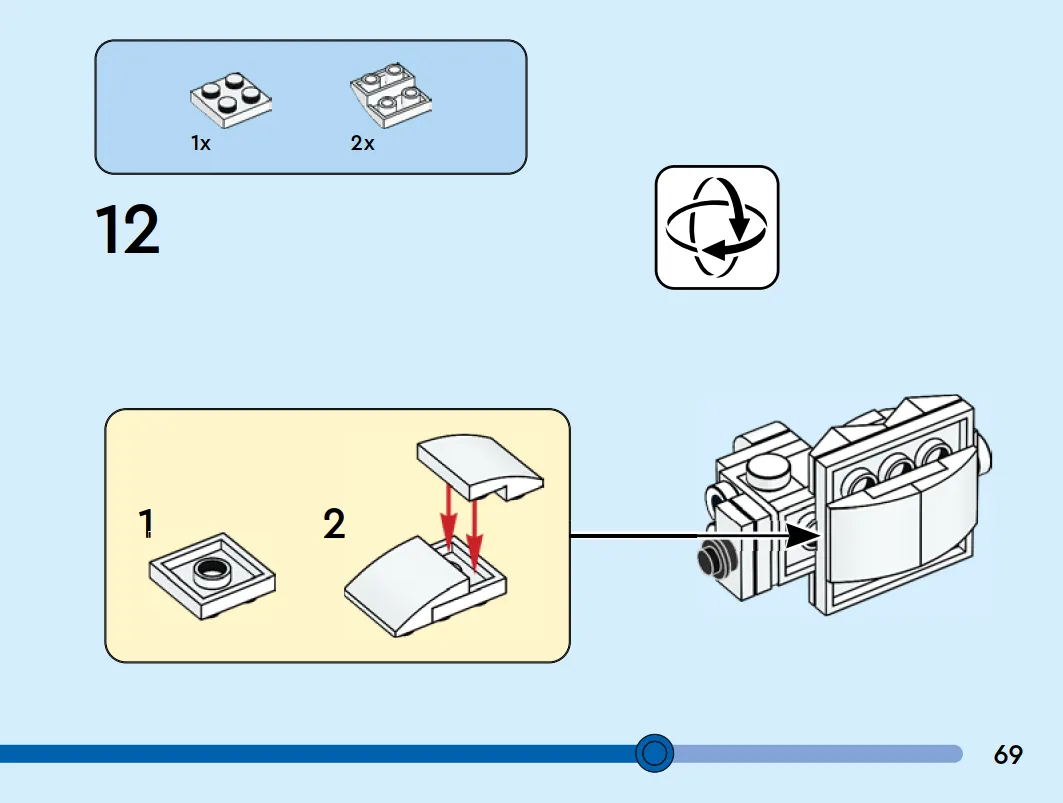 1x
2x

12

1
2

69