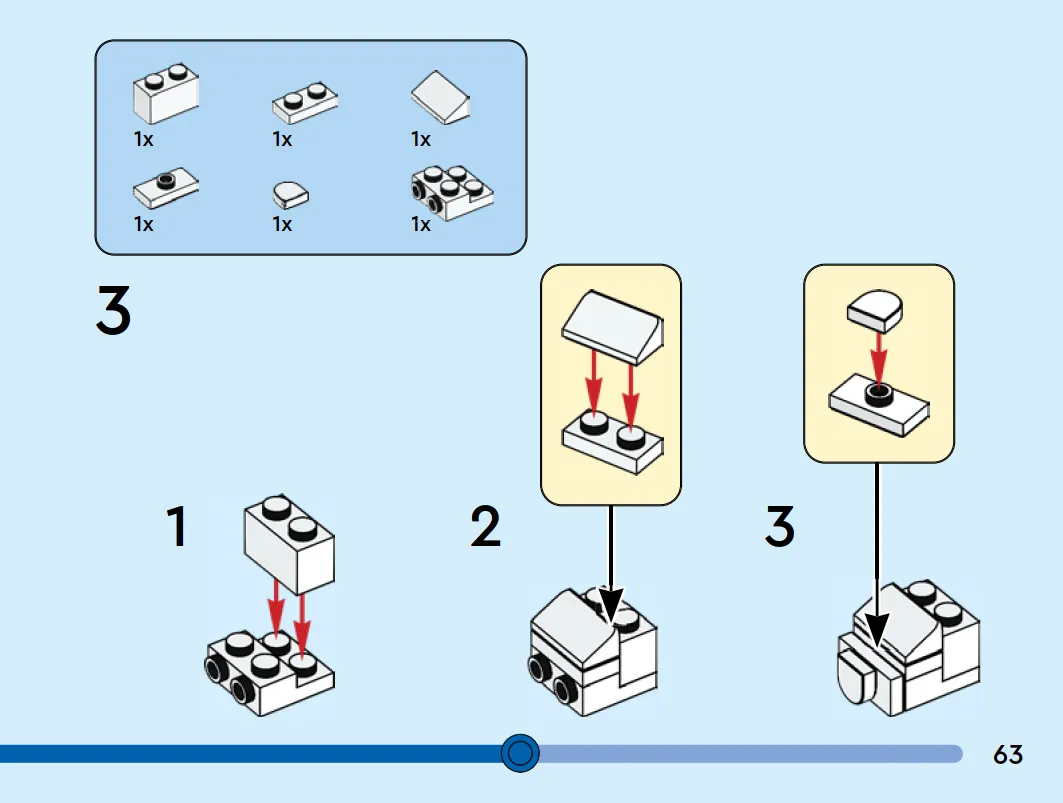 1x
1x
1x
1x
1x
1x

3

1

2

3

63