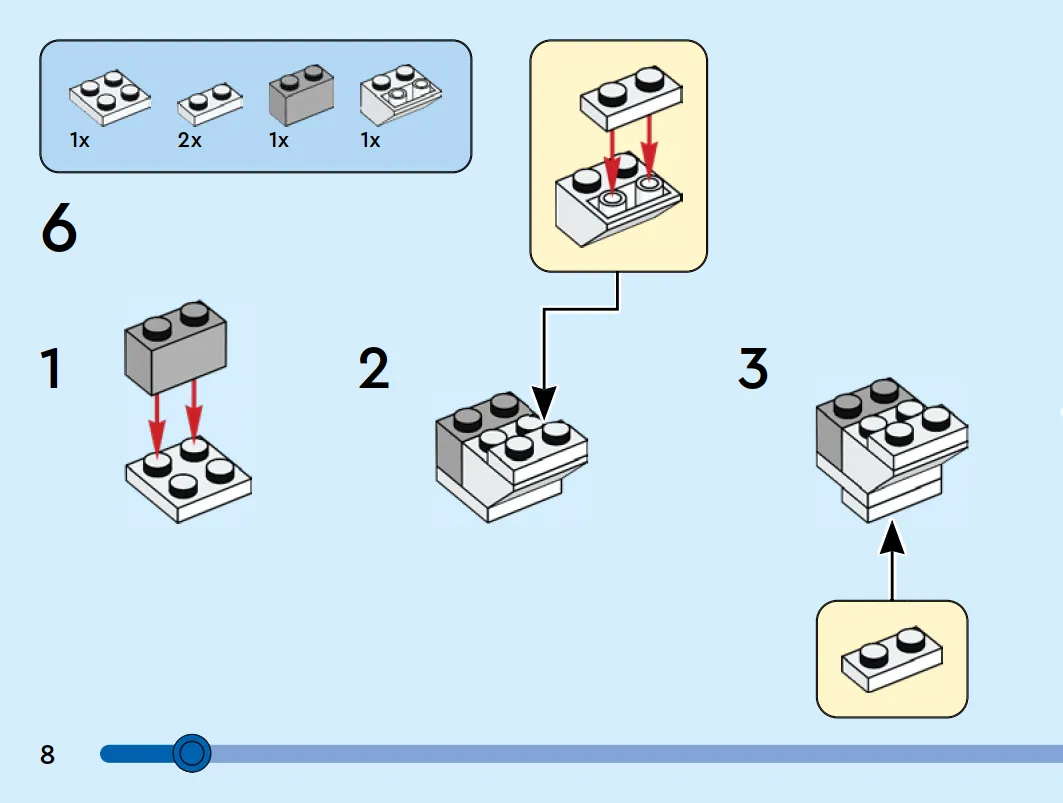 1x 2x 1x 1x

6

1

2

3

8