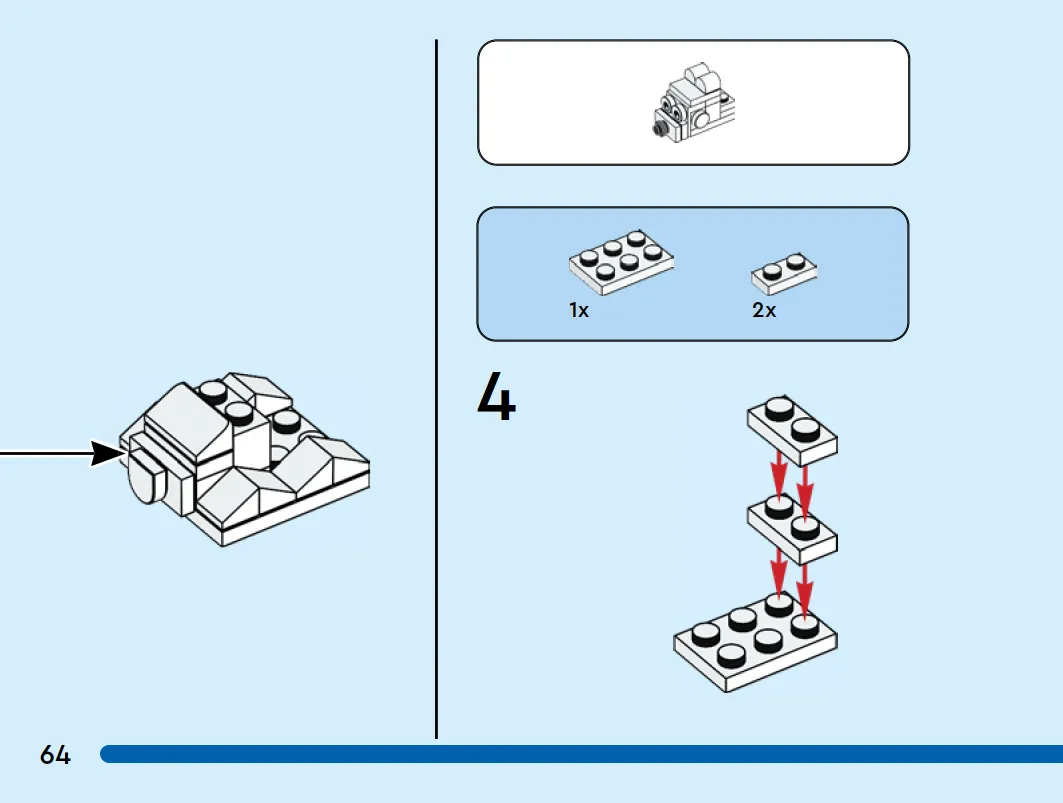 1x

2x

4

64