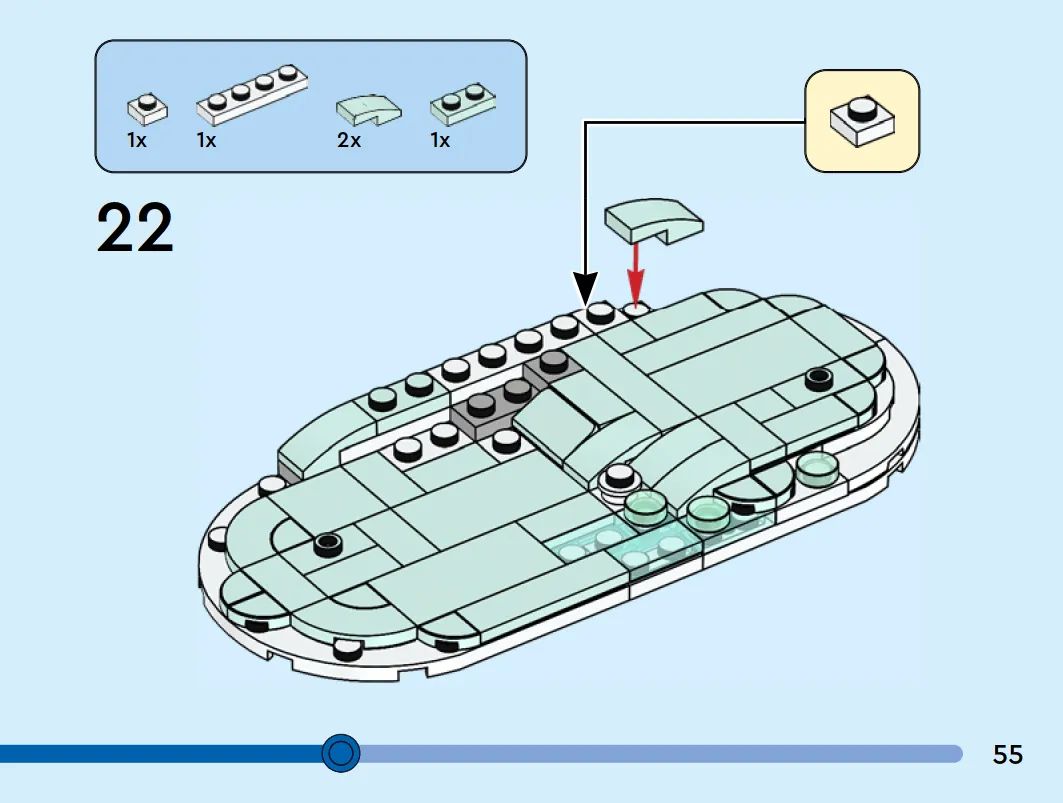 1x 1x 2x 1x

22

55