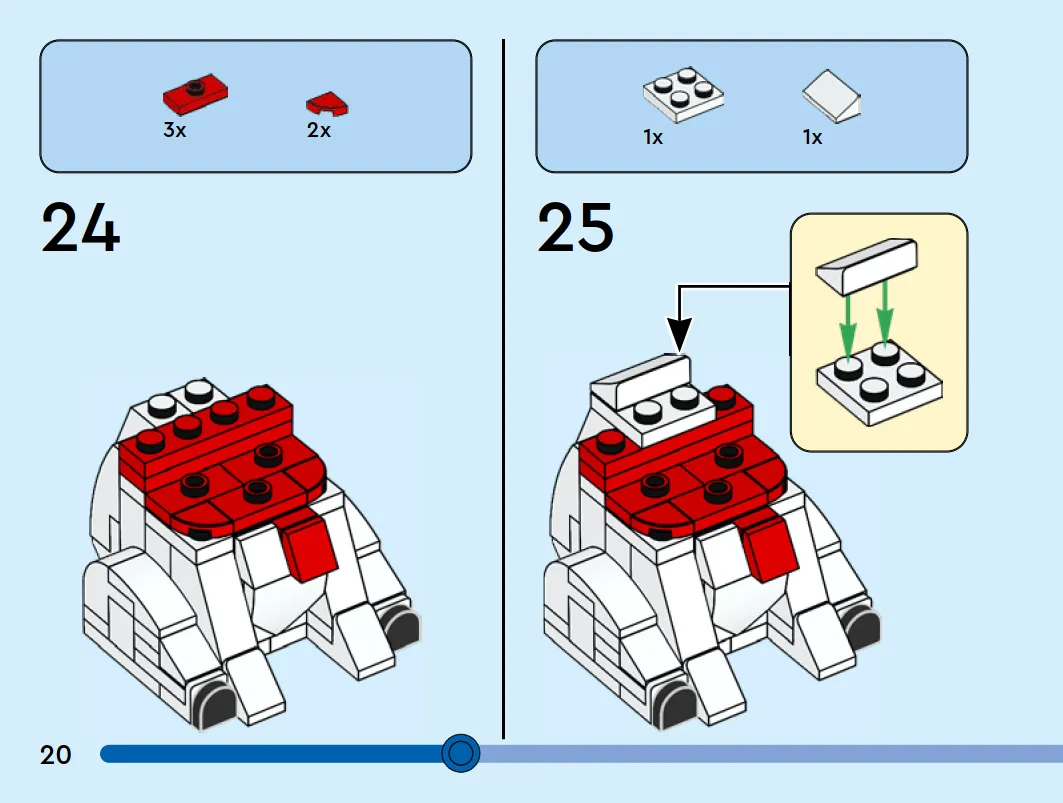 3x

2x

24

1x

1x

25

20