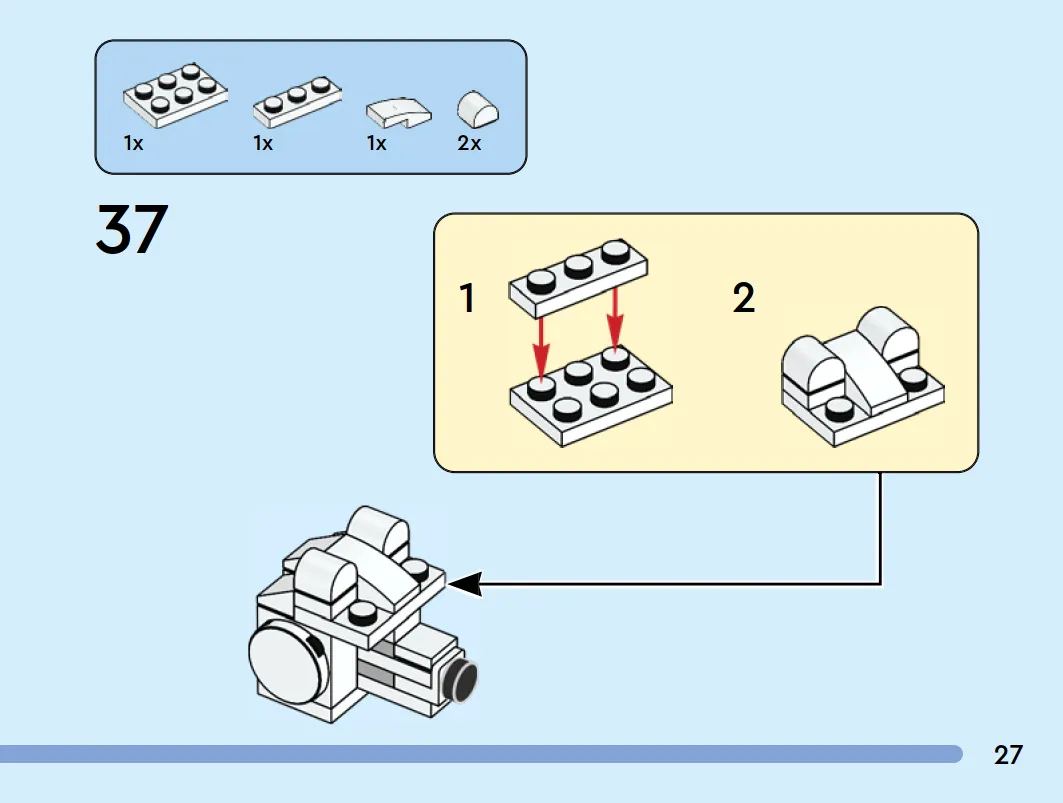 1x
1x
1x
2x

37

1
2

27