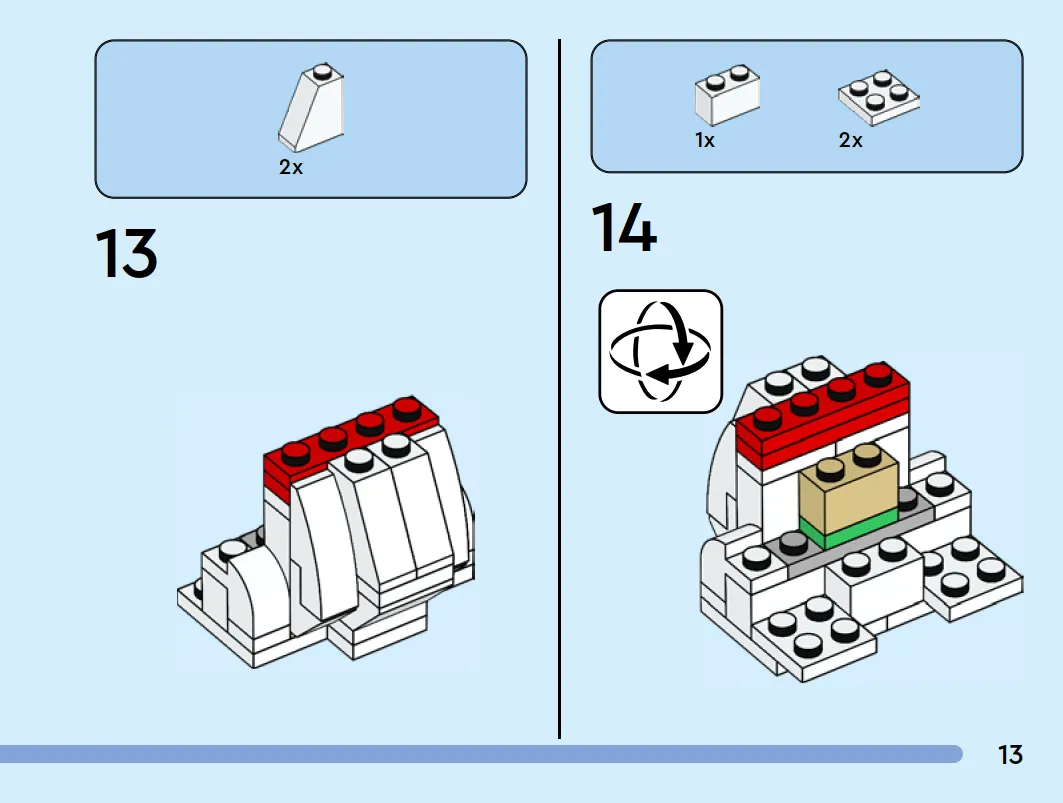 2x

13

1x

2x

14

13