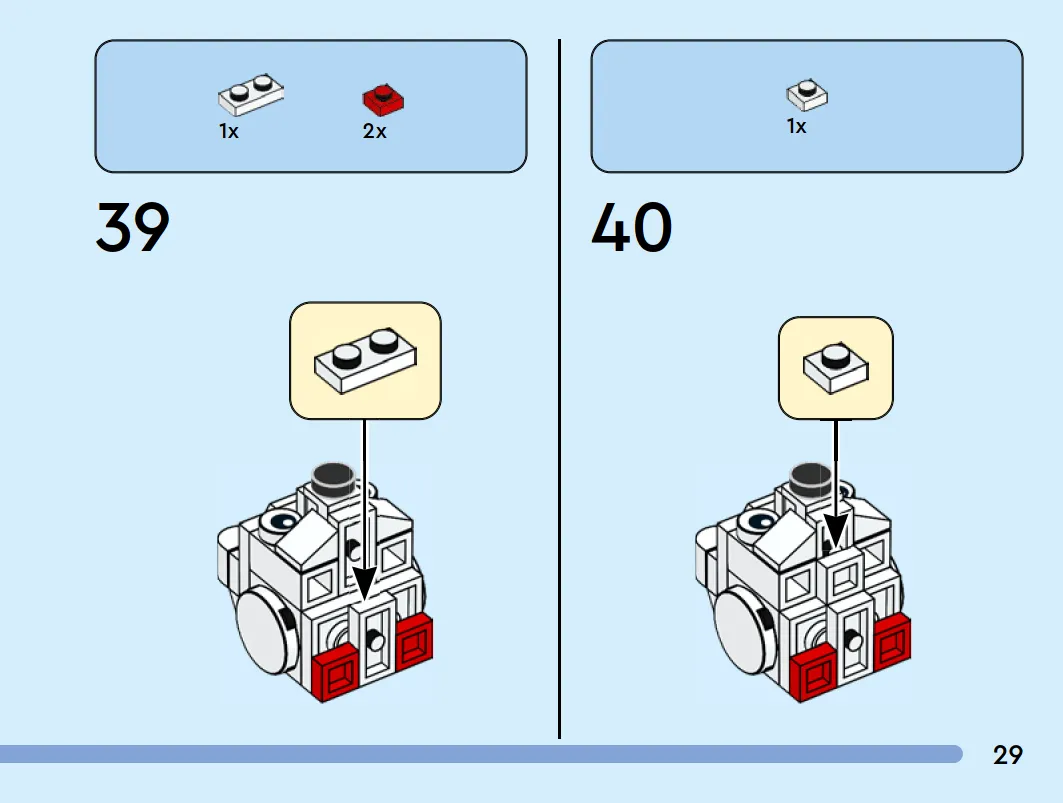 1x 2x

39

1x

40

29