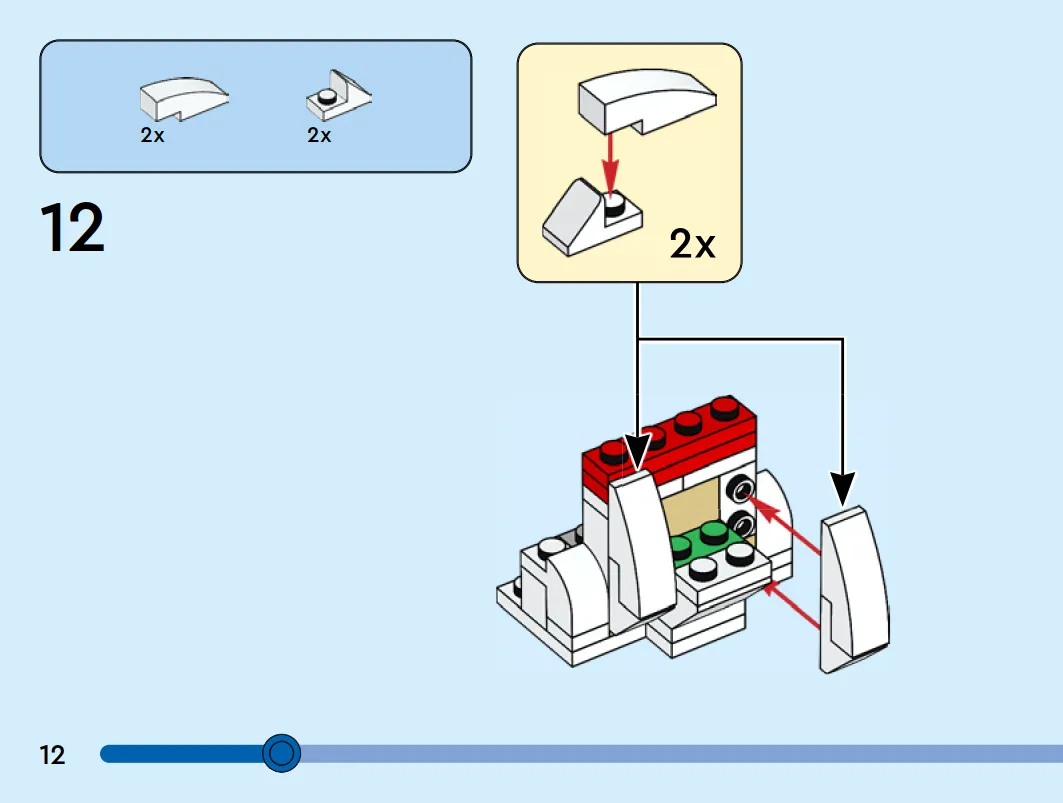 2x

2x

12

2x

12