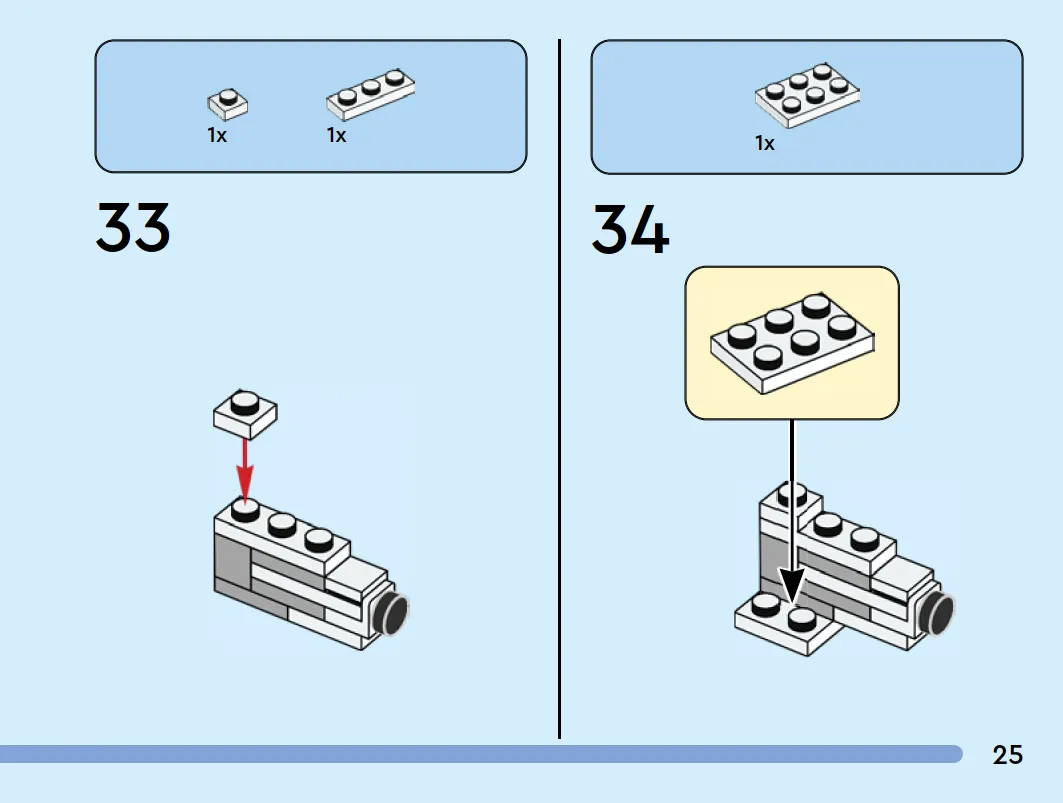 1x 1x

33

1x

34

25