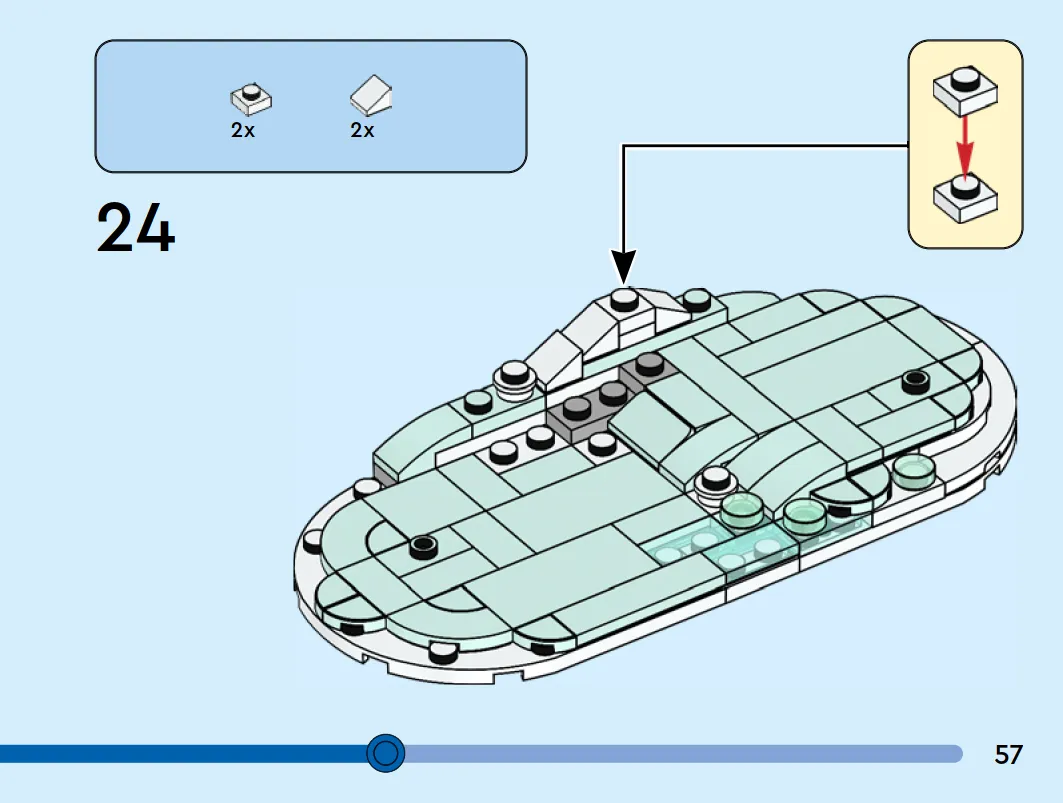 2x 2x

24

57