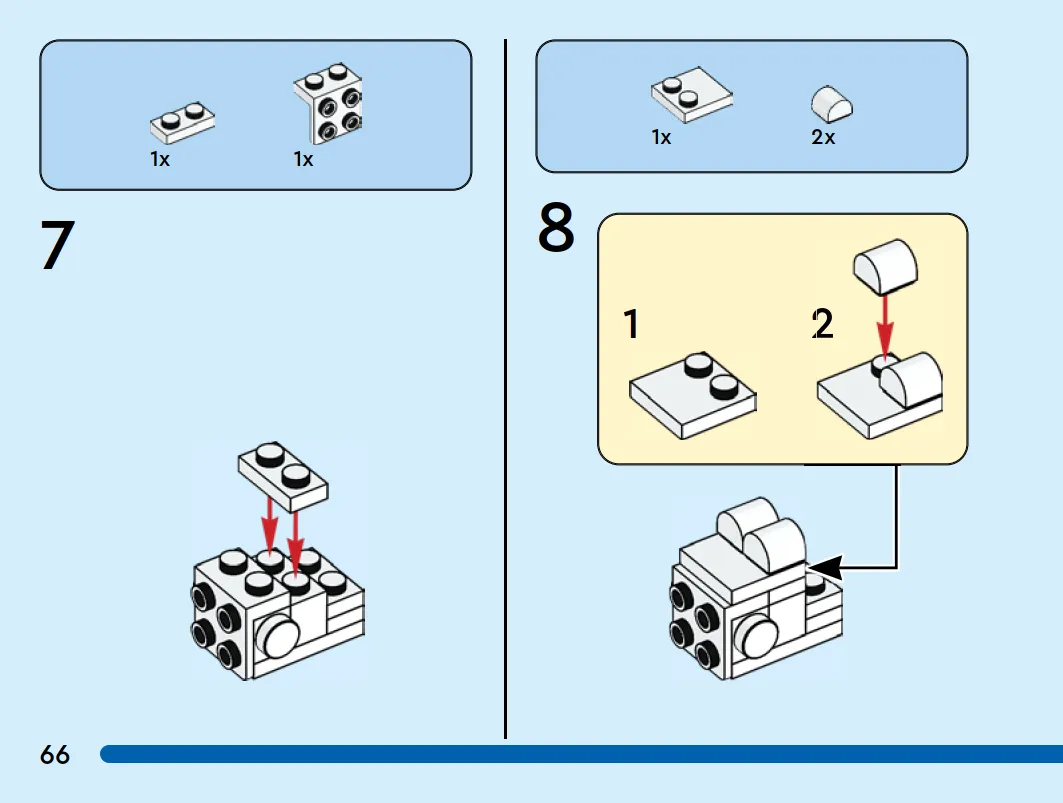 1x 1x

7

1x 2x

8

1

2

66