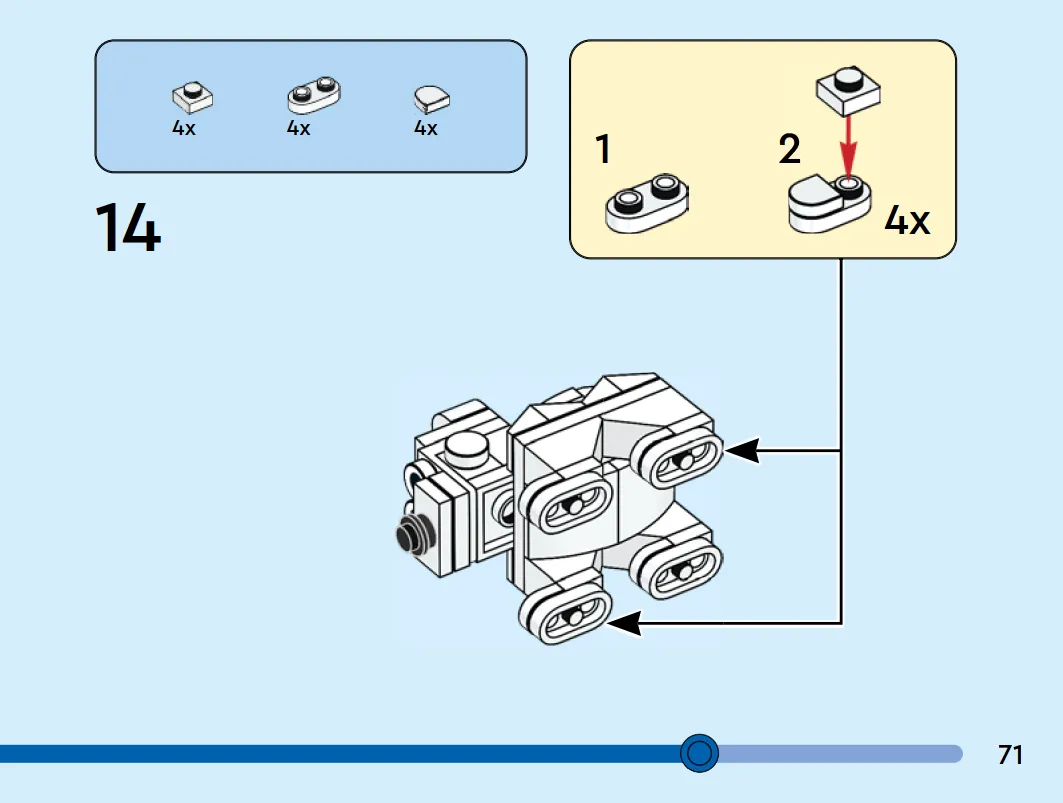 4x 4x 4x

14

1

2

4x

71