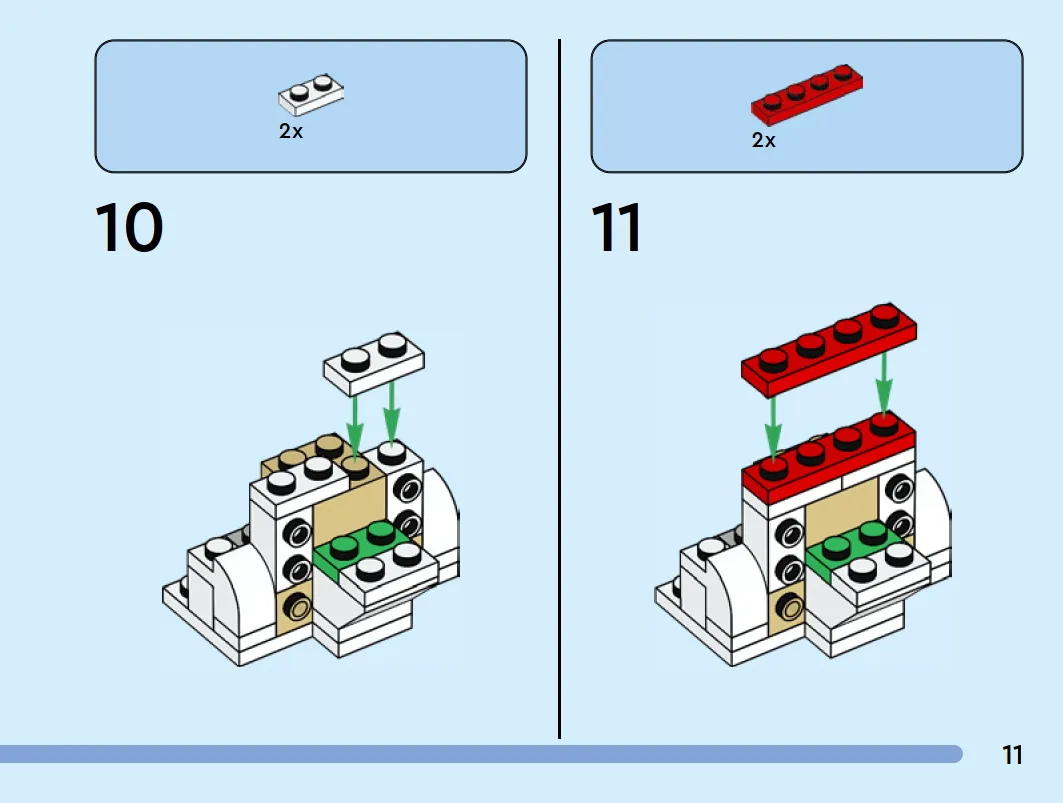 2x

10

2x

11

11