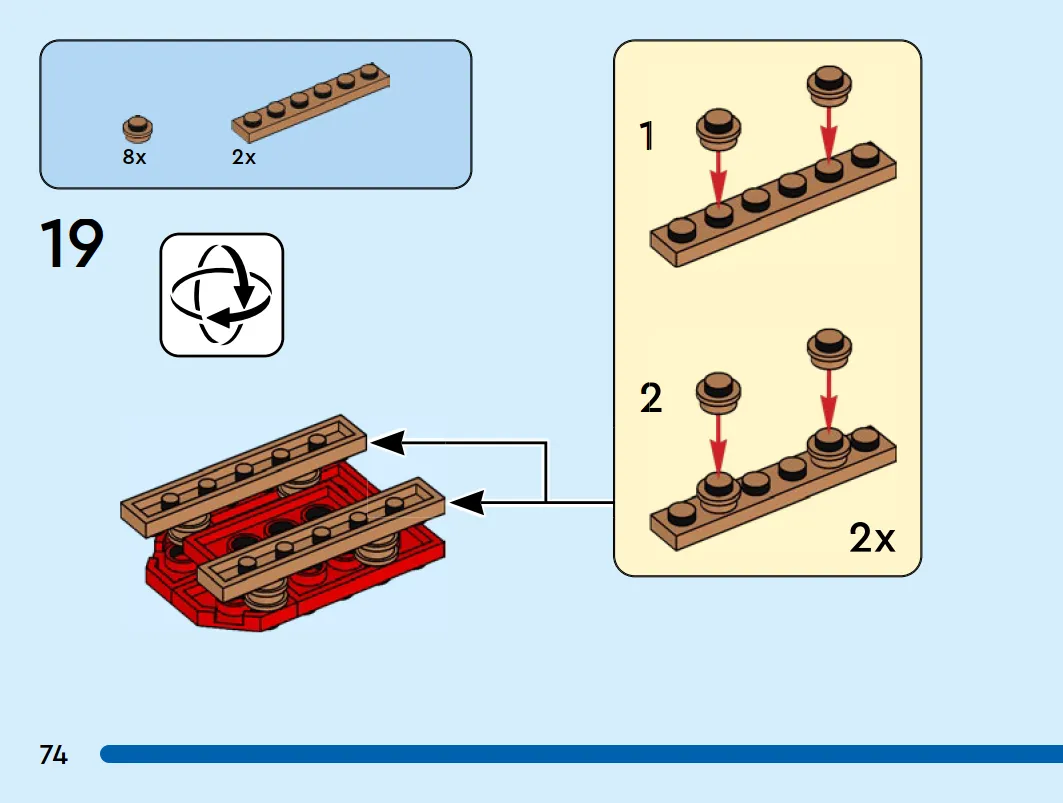 8x
2x

19

1

2

2x

74