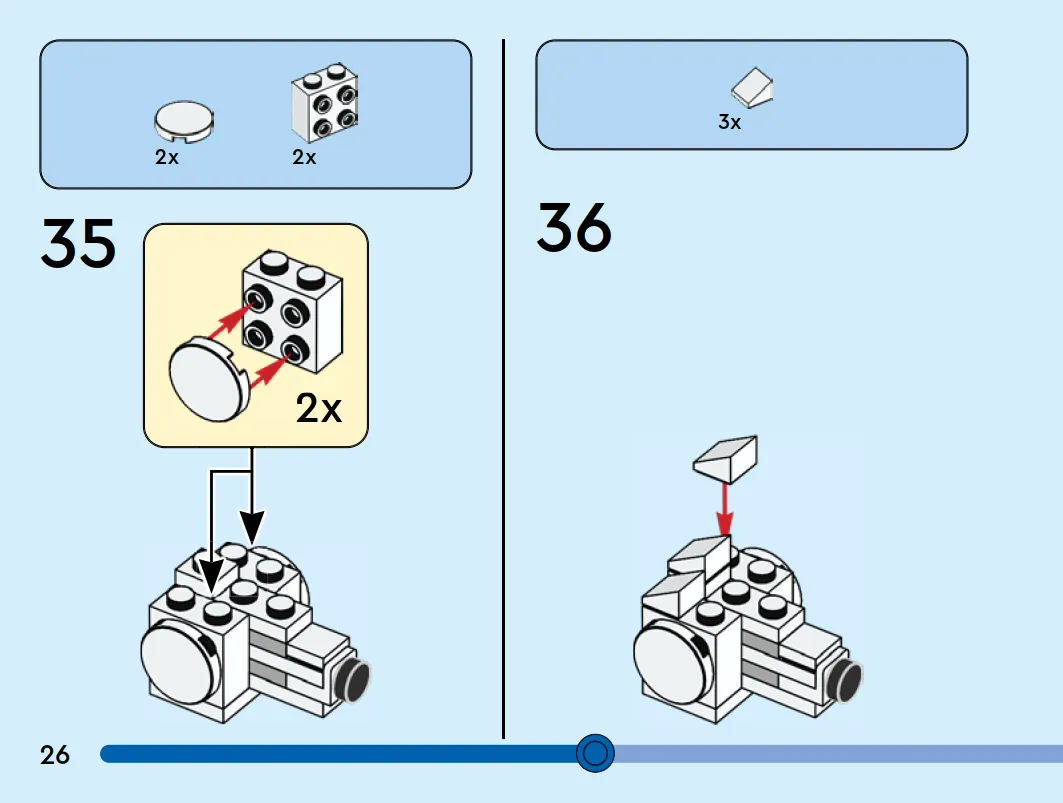 2x
2x

35

2x

3x

36

26