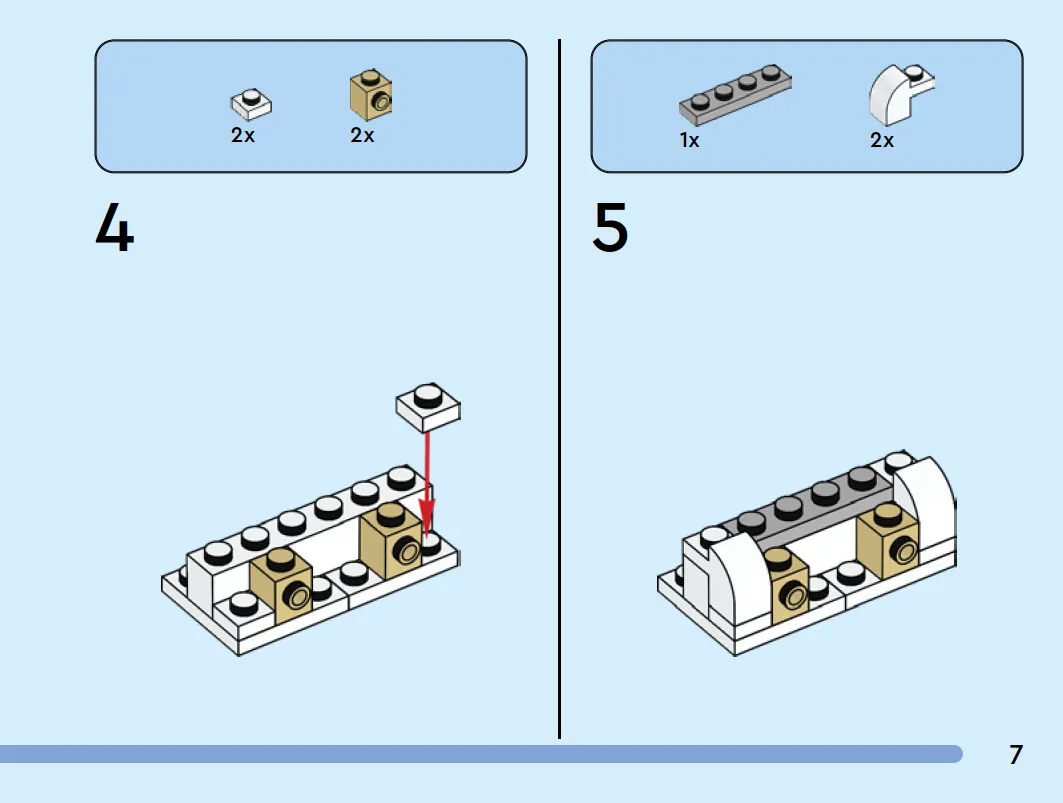 2x 2x

4

1x 2x

5

7