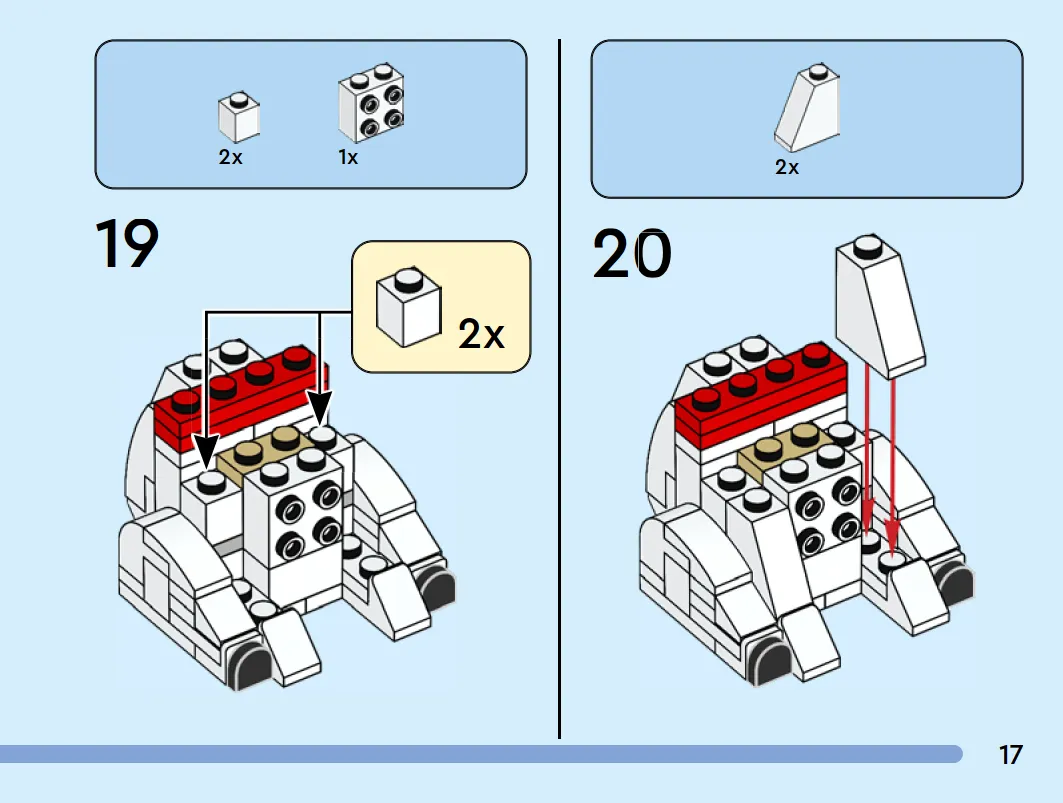 2x
1x

19

2x

2x

20

17