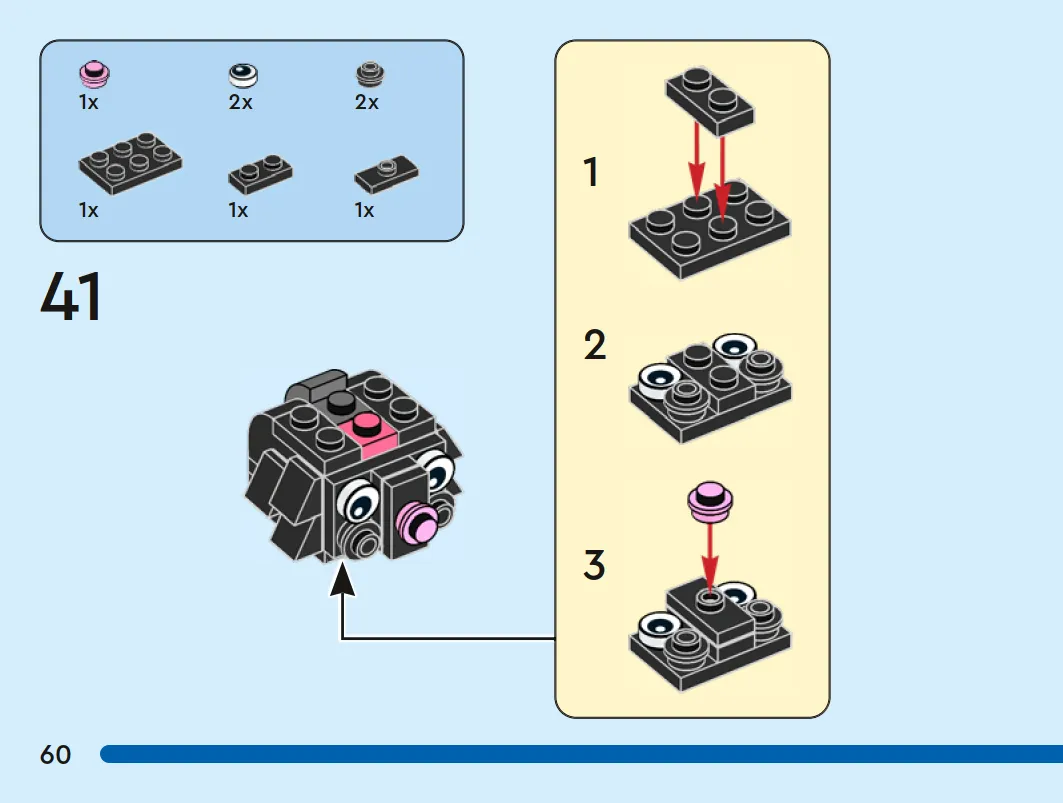 1x 2x 2x

1x 1x 1x

41

1

2

3

60