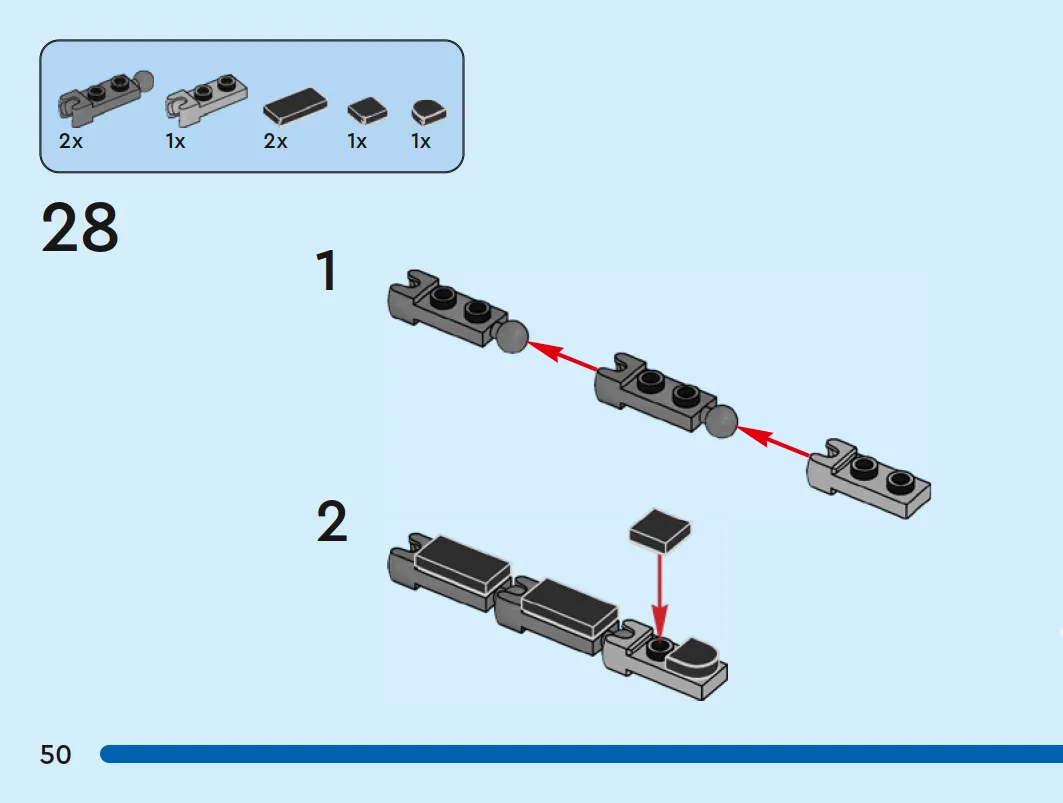 2x 1x 2x 1x 1x

28

1

2

50