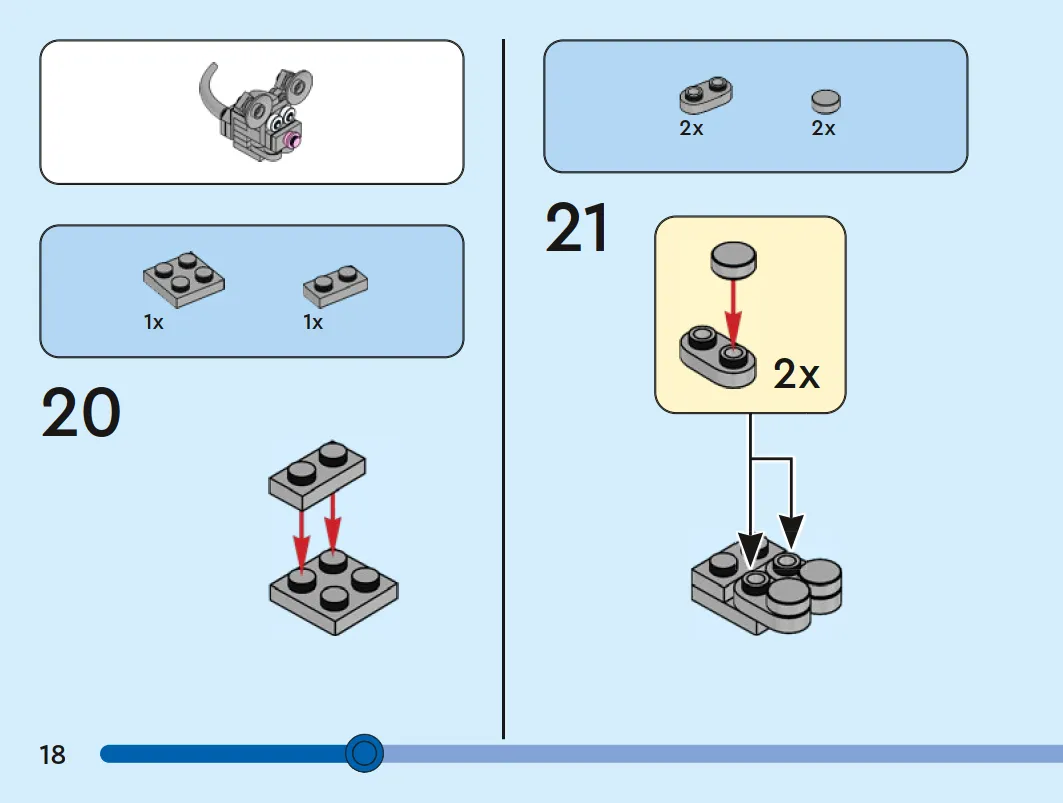 1x 1x

20

2x 2x

21

2x

18