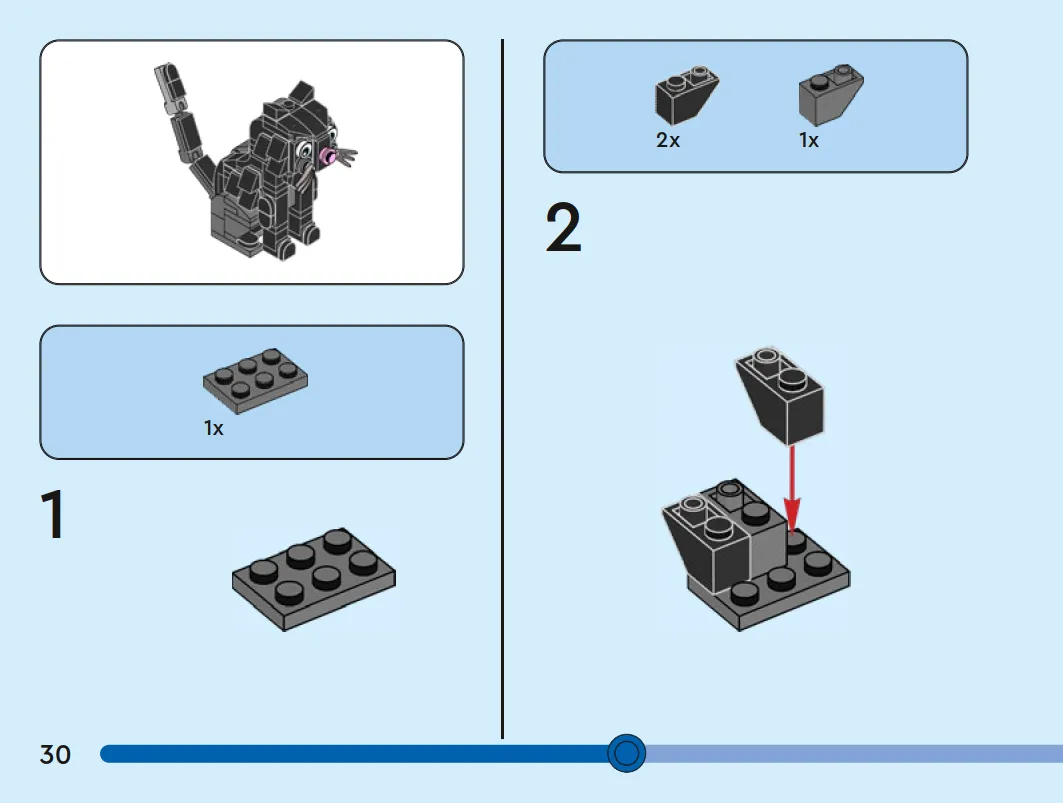 1x

1

2x

1x

2

30