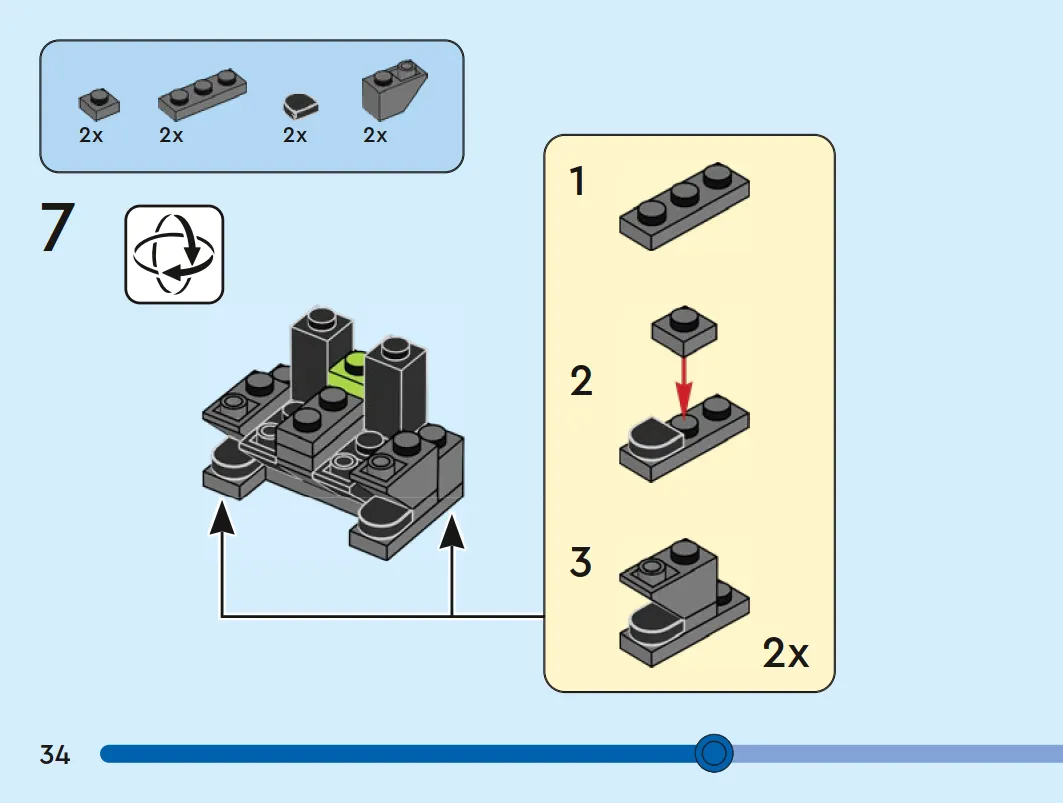 2x 2x 2x 2x

7

1

2

3

2x

34