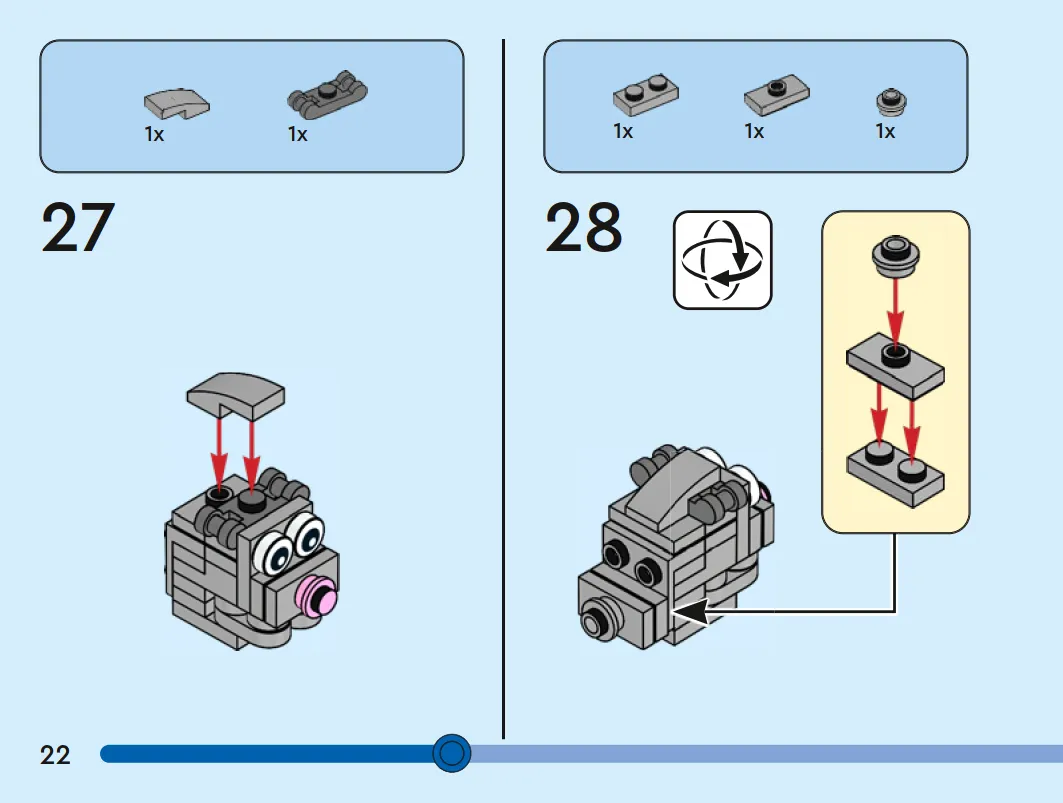 1x 1x

27

1x 1x 1x

28

22