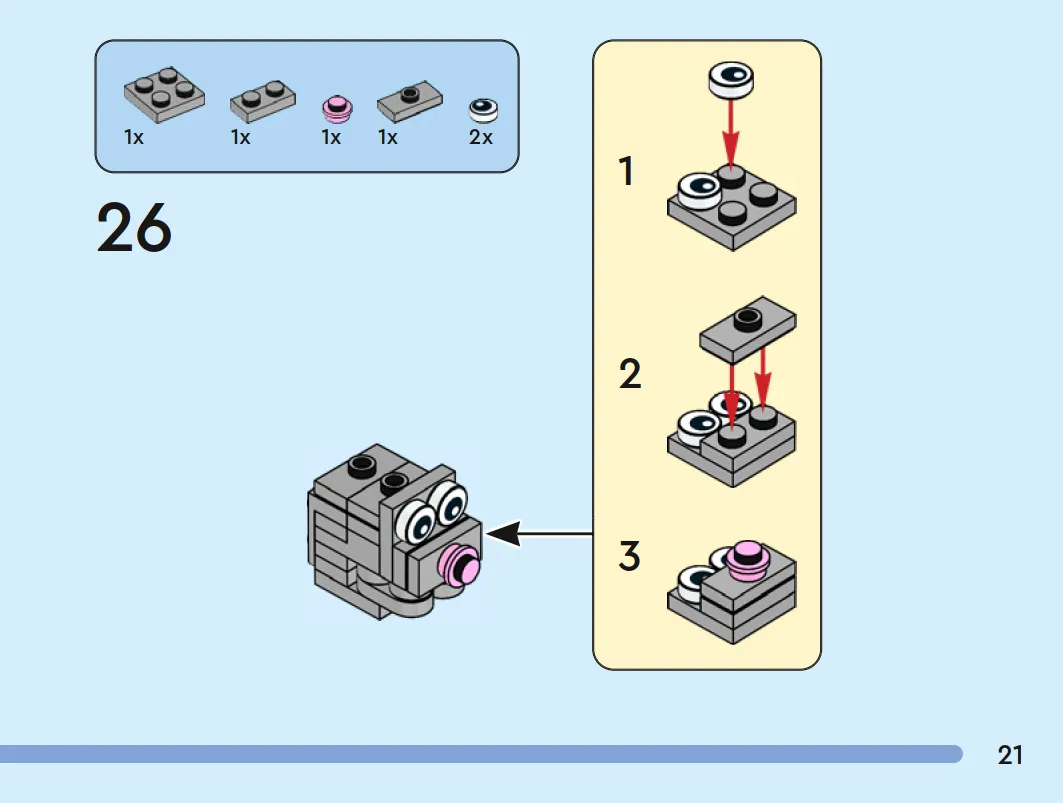 1x 1x 1x 1x 2x

26

1

2

3

21