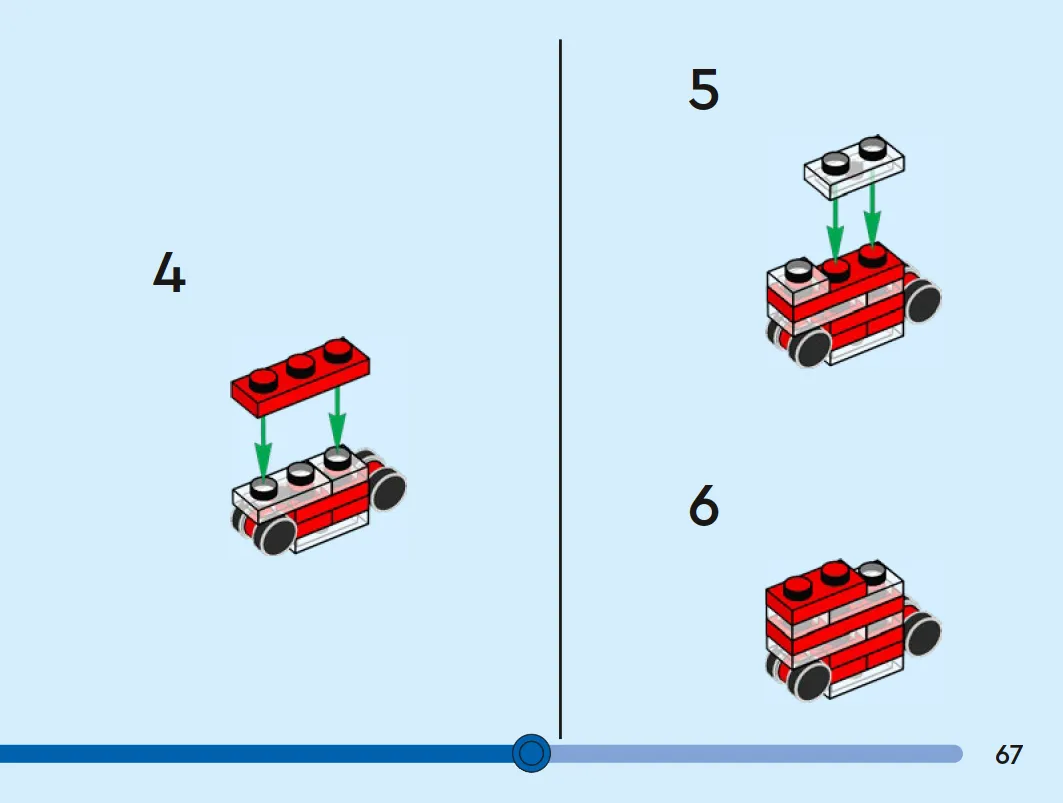 4

5

6

67