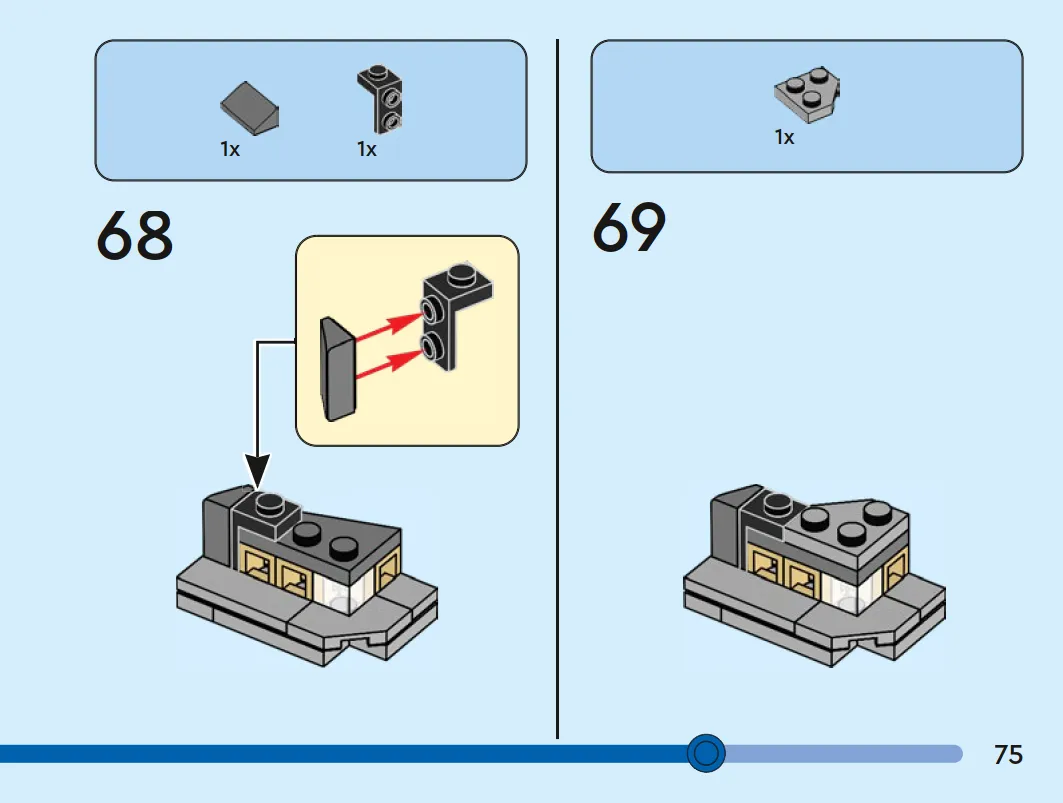 1x 1x

68

1x

69

75