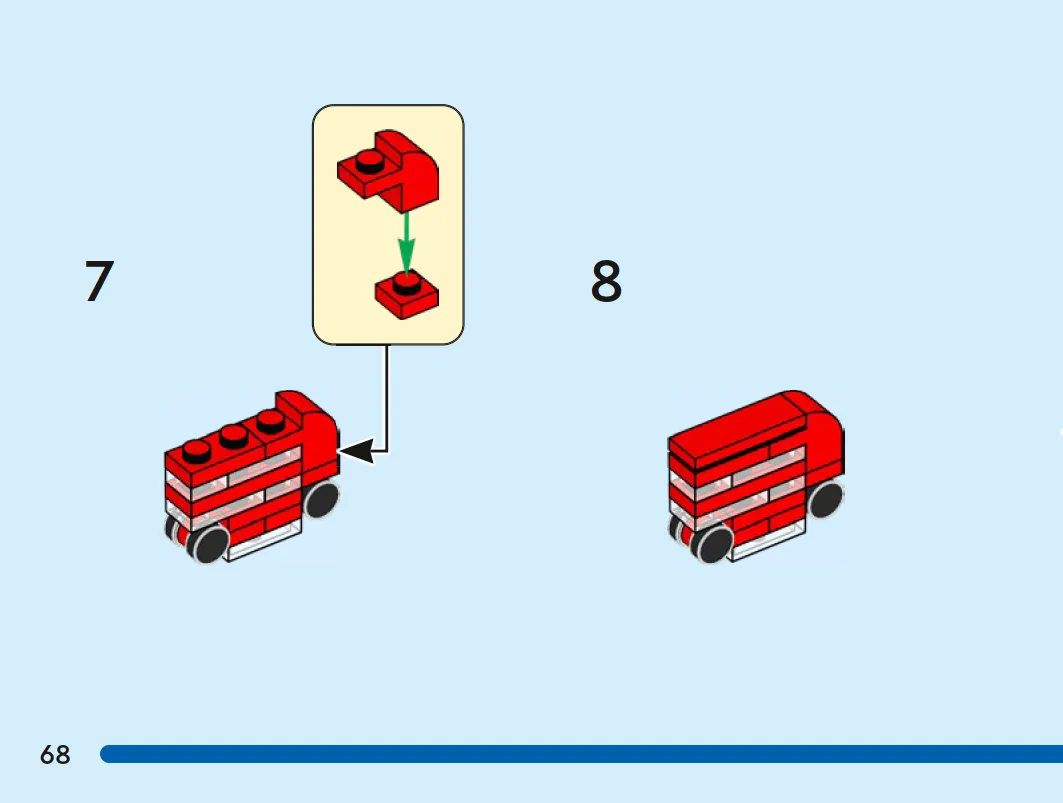 7

8

68